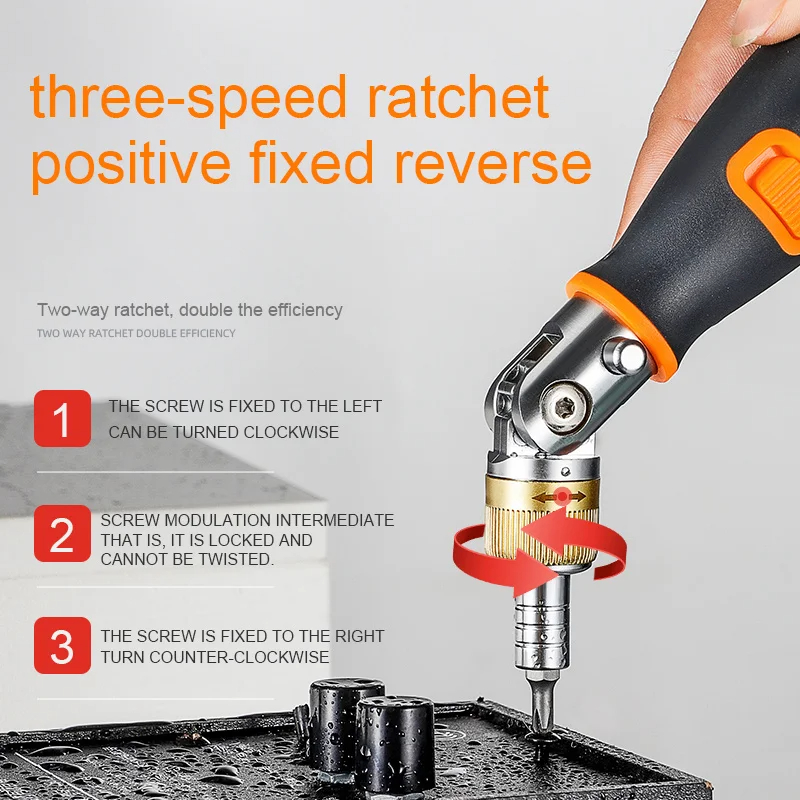 three-speed ratchet positive fixed reverse

Two-way ratchet, double the efficiency

TWO WAY RATCHET DOUBLE EFFICIENCY

1 THE SCREW IS FIXED TO THE LEFT CAN BE TURNED CLOCKWISE

2 SCREW MODULATION INTERMEDIATE THAT IS, IT IS LOCKED AND CANNOT BE TWISTED.

3 THE SCREW IS FIXED TO THE RIGHT TURN COUNTER-CLOCKWISE