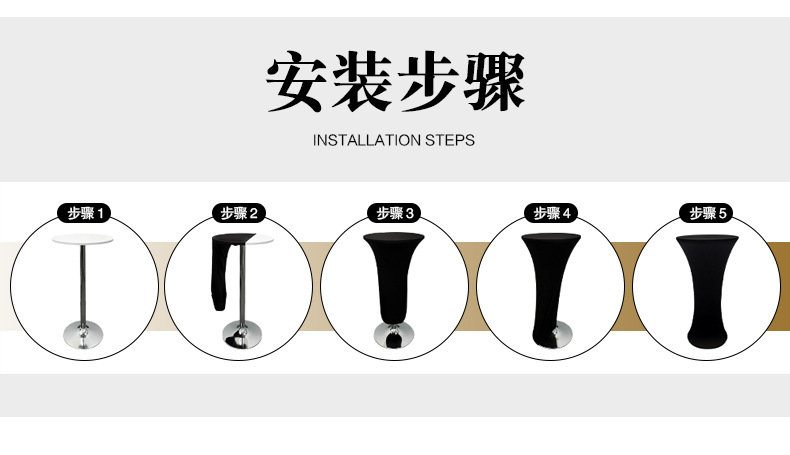 安装步骤

INSTALLATION STEPS

步骤 1

步骤 2

步骤 3

步骤 4

步骤 5