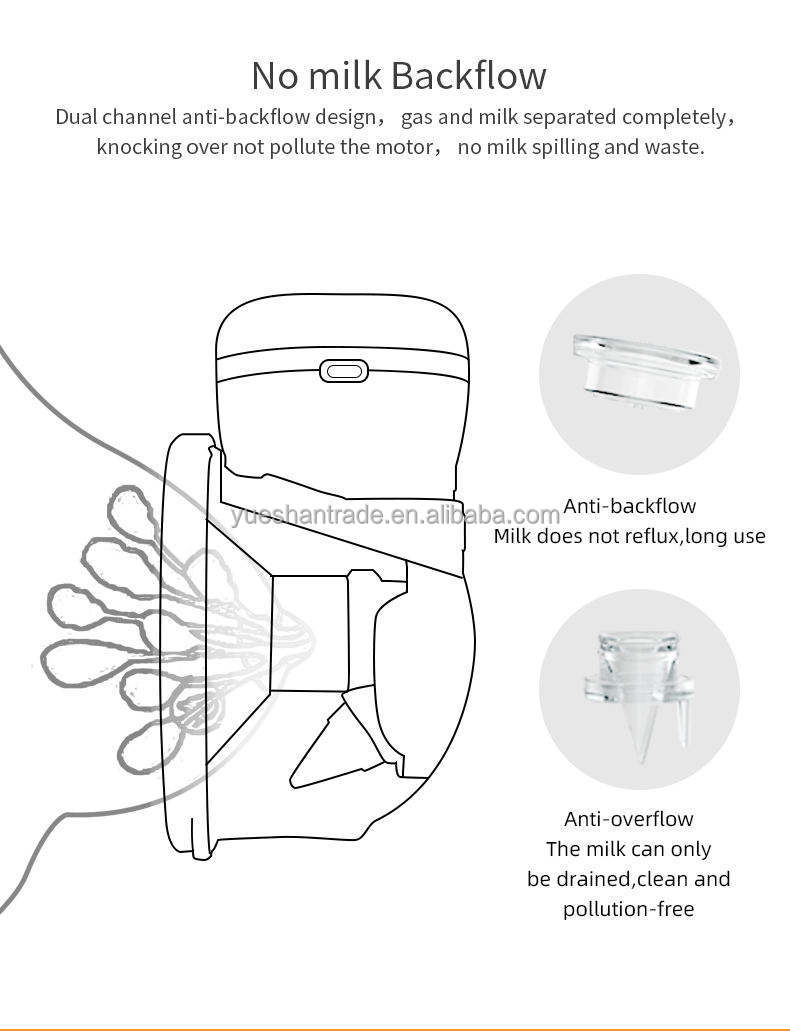 No milk Backflow

Dual channel anti-backflow design， gas and milk separated completely， knocking over not pollute the motor， no milk spilling and waste.

yueshantrade.en.alibaba.com

Anti-backflow
Milk does not reflux,long use

Anti-overflow
The milk can only be drained,clean and pollution-free