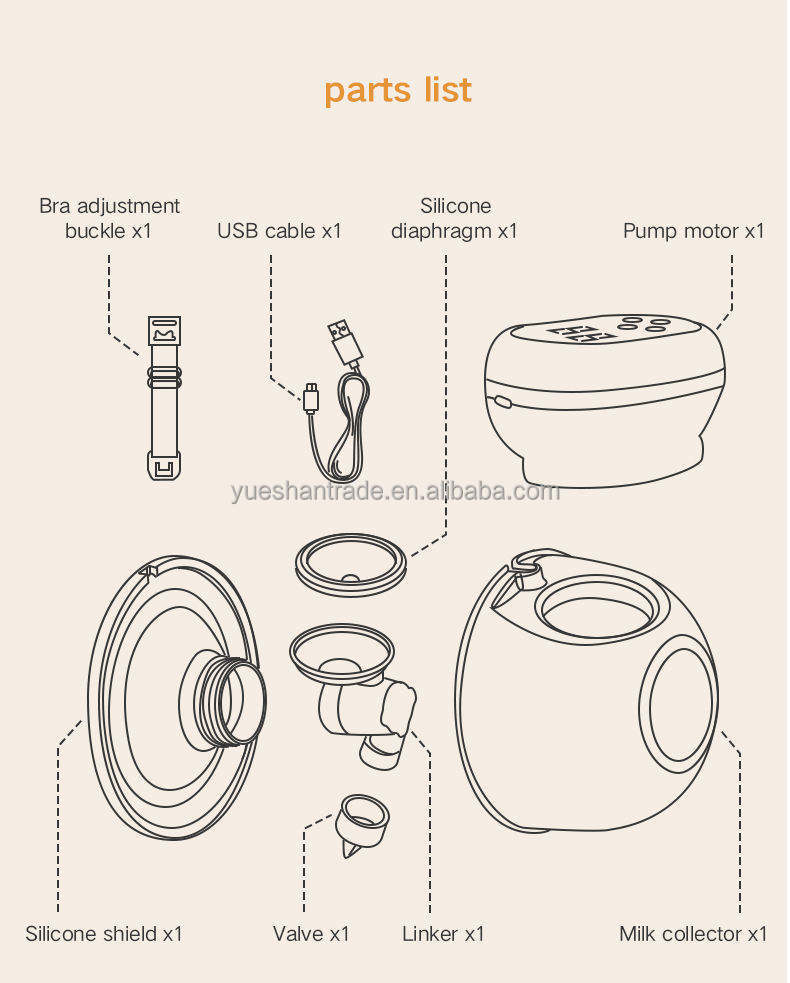 parts list

Bra adjustment buckle x1

USB cable x1

Silicone diaphragm x1

Pump motor x1

yueshantrade.en.alibaba.com

Silicone shield x1

Valve x1

Linker x1

Milk collector x1