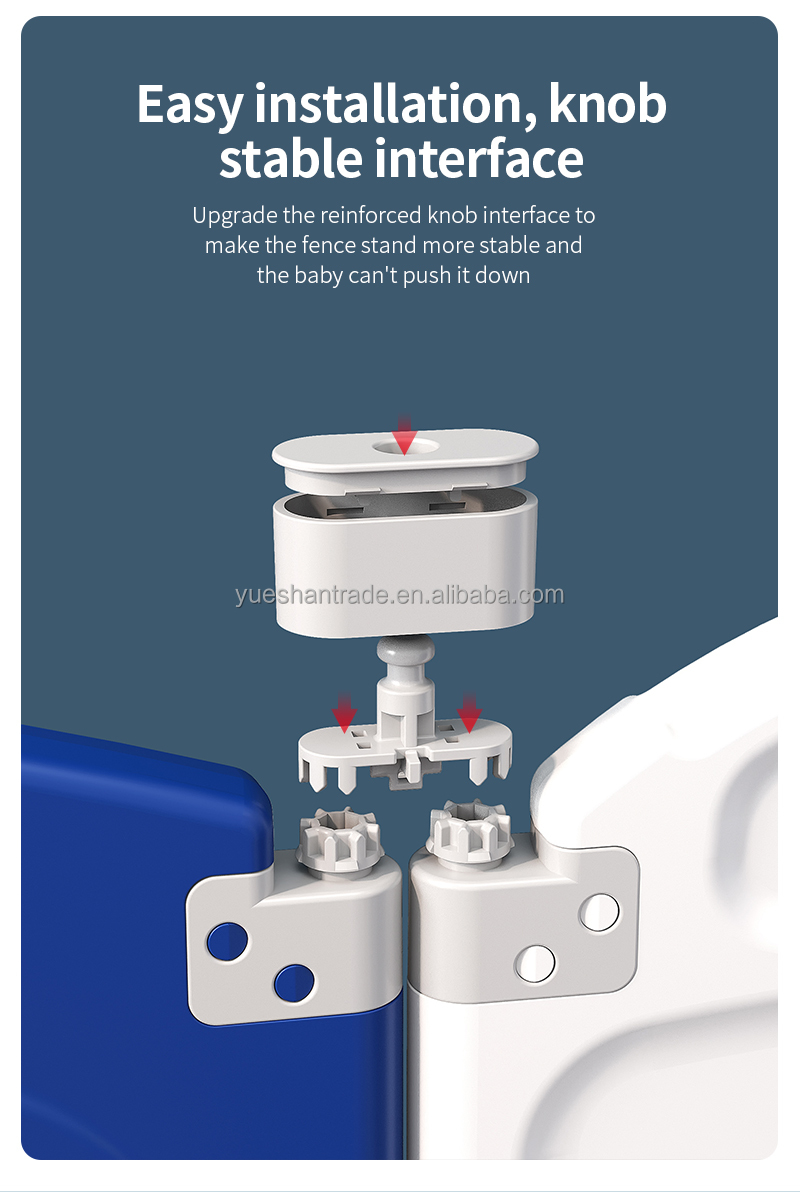 Easy installation, knob stable interface

Upgrade the reinforced knob interface to make the fence stand more stable and the baby can't push it down

yueshantrade.en.alibaba.com