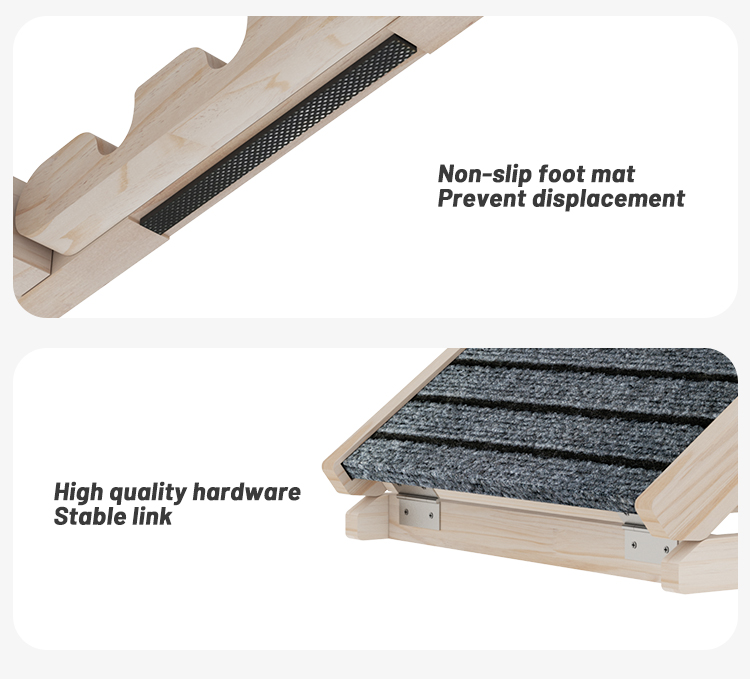 Non-slip foot mat
Prevent displacement

High quality hardware
Stable link