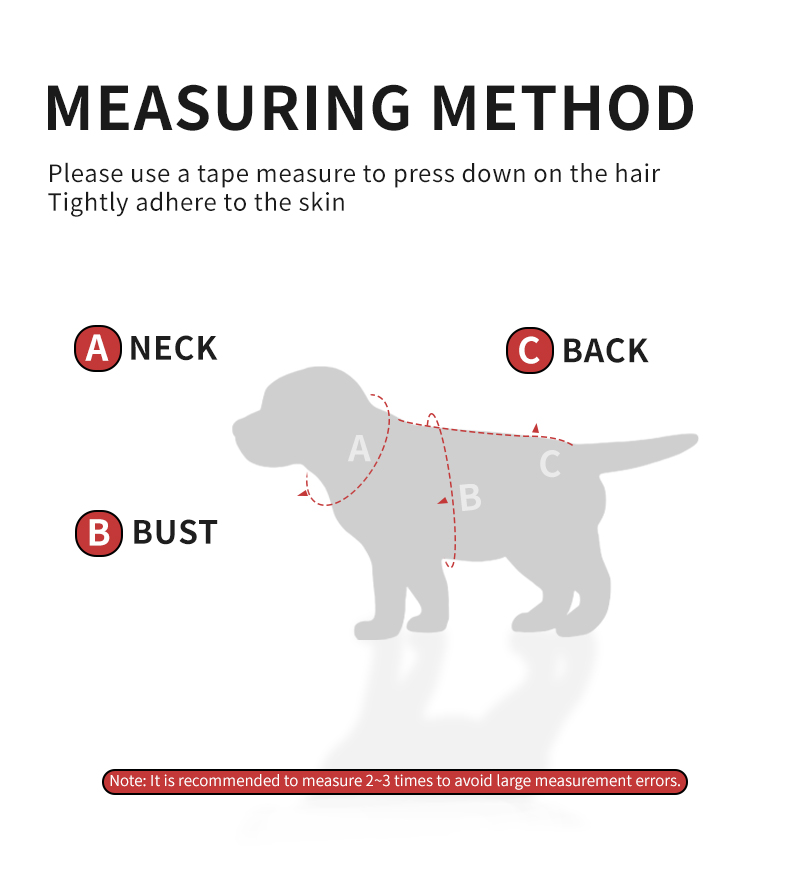 MEASURING METHOD

Please use a tape measure to press down on the hair
Tightly adhere to the skin

A NECK

C BACK

B BUST

A

B

C

Note: It is recommended to measure 2~3 times to avoid large measurement errors.