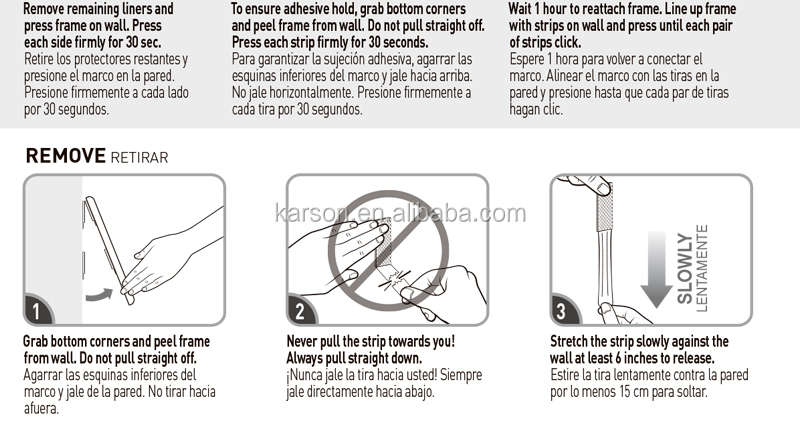 Remove remaining liners and press frame on wall. Press each side firmly for 30 sec.
Retire los protectores restantes y presione el marco en la pared. Presione firmemente a cada lado por 30 segundos.

To ensure adhesive hold, grab bottom corners and peel frame from wall. Do not pull straight off. Press each strip firmly for 30 seconds.
Para garantizar la sujeción adhesiva, agarrar las esquinas inferiores del marco y jale hacia arriba. No jale horizontalmente. Presione firmemente a cada tira por 30 segundos.

Wait 1 hour to reattach frame. Line up frame with strips on wall and press until each pair of strips click.
Espere 1 hora para volver a conectar el marco. Alinear el marco con las tiras en la pared y presione hasta que cada par de tiras hagan clic.

REMOVE RETIRAR

karson.en.alibaba.com

1

Grab bottom corners and peel frame from wall. Do not pull straight off.
Agarrar las esquinas inferiores del marco y jale de la pared. No tirar hacia afuera.

2

Never pull the strip towards you! Always pull straight down.
¡Nunca jale la tira hacia usted! Siempre jale directamente hacia abajo.

3

SLOWLY
LENTAMENTE

Stretch the strip slowly against the wall at least 6 inches to release.
Estire la tira lentamente contra la pared por lo menos 15 cm para soltar.