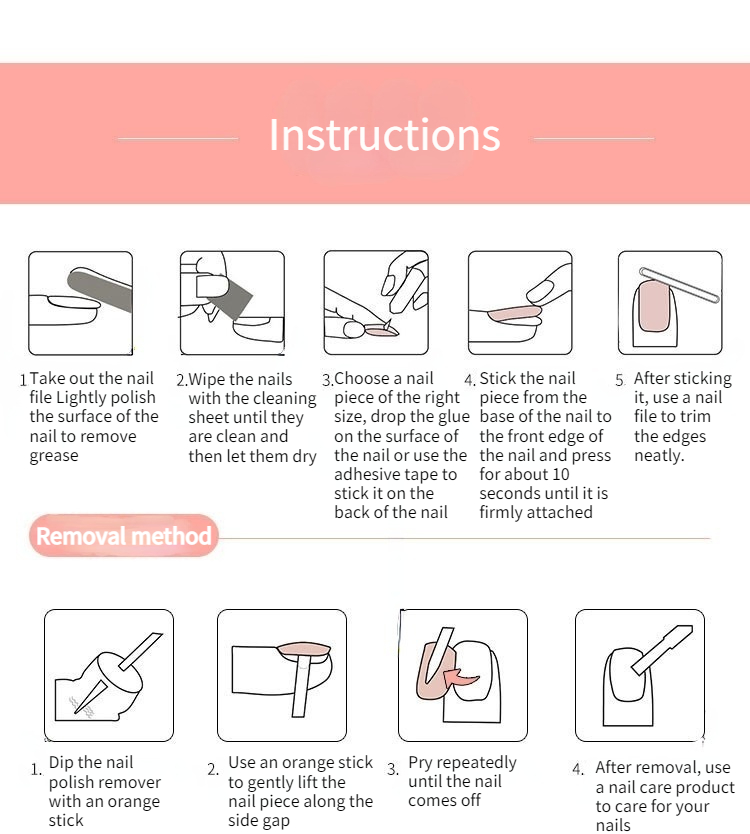 Instructions

1 Take out the nail file Lightly polish the surface of the nail to remove grease

2.Wipe the nails with the cleaning sheet until they are clean and then let them dry

3.Choose a nail piece of the right size, drop the glue on the surface of the nail or use the adhesive tape to stick it on the back of the nail

4. Stick the nail piece from the base of the nail to the front edge of the nail and press for about 10 seconds until it is firmly attached

5. After sticking it, use a nail file to trim the edges neatly.

Removal method

1. Dip the nail polish remover with an orange stick

2. Use an orange stick to gently lift the nail piece along the side gap

3. Pry repeatedly until the nail comes off

4. After removal, use a nail care product to care for your nails