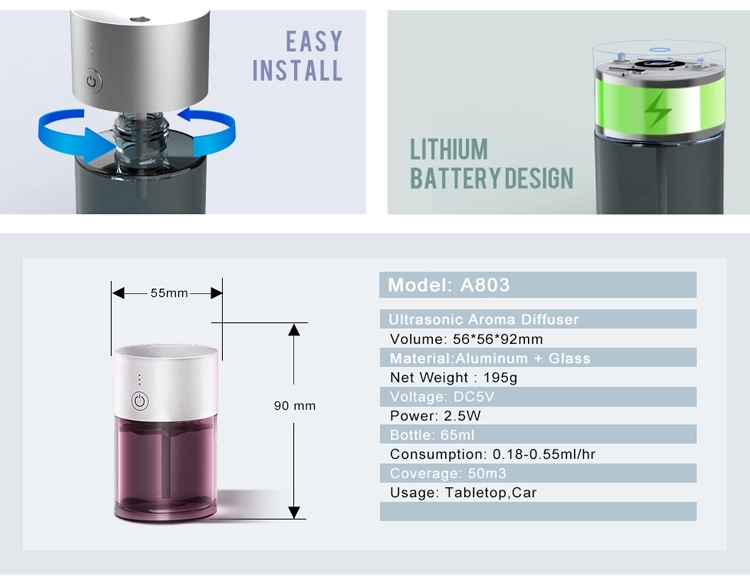 EASY
INSTALL

LITHIUM
BATTERY DESIGN

55mm

90 mm

Model: A803

Ultrasonic Aroma Diffuser
Volume: 56*56*92mm
Material:Aluminum + Glass
Net Weight : 195g
Voltage: DC5V
Power: 2.5W
Bottle: 65ml
Consumption: 0.18-0.55ml/hr
Coverage: 50m3
Usage: Tabletop,Car