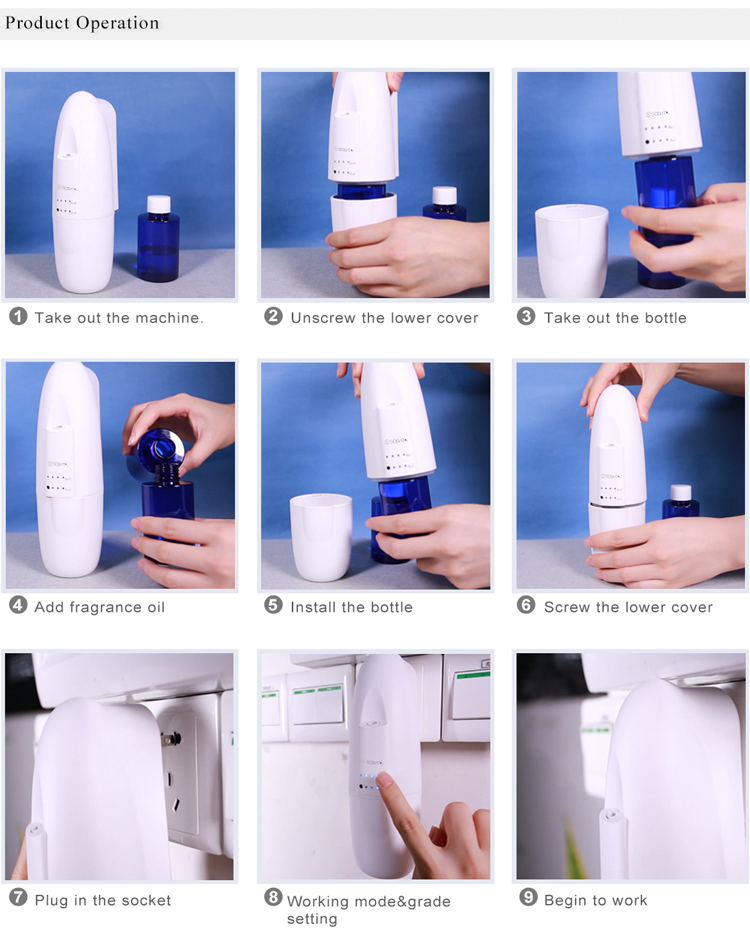 Product Operation

1 Take out the machine.

2 Unscrew the lower cover

3 Take out the bottle

4 Add fragrance oil

5 Install the bottle

6 Screw the lower cover

7 Plug in the socket

8 Working mode&grade setting

9 Begin to work