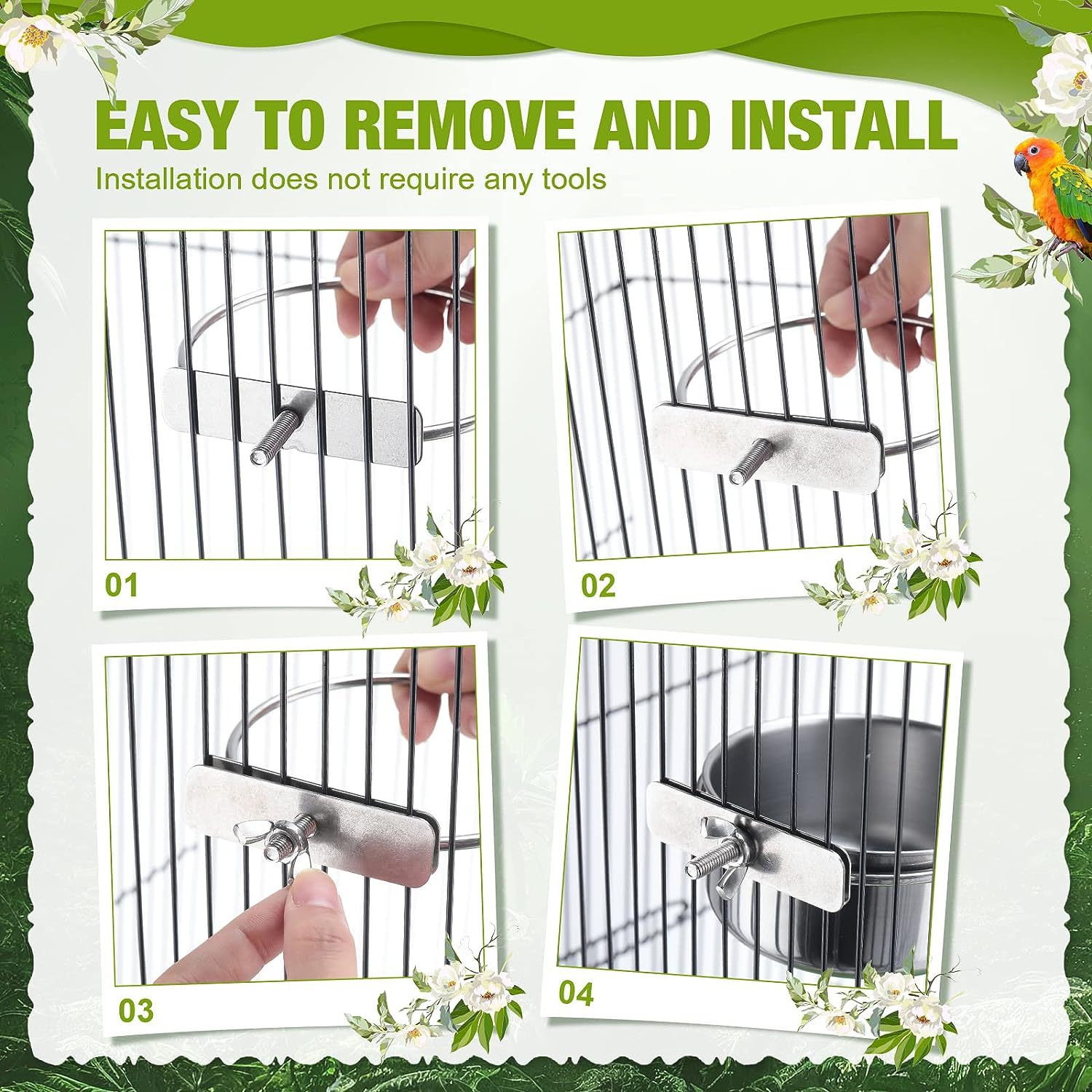 EASY TO REMOVE AND INSTALL

Installation does not require any tools

01

02

03

04