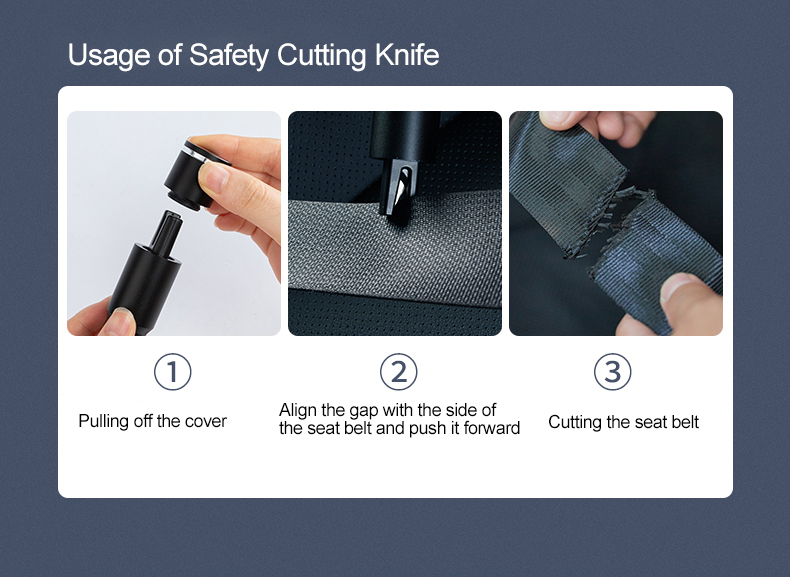 Usage of Safety Cutting Knife

①

Pulling off the cover

②

Align the gap with the side of the seat belt and push it forward

③

Cutting the seat belt