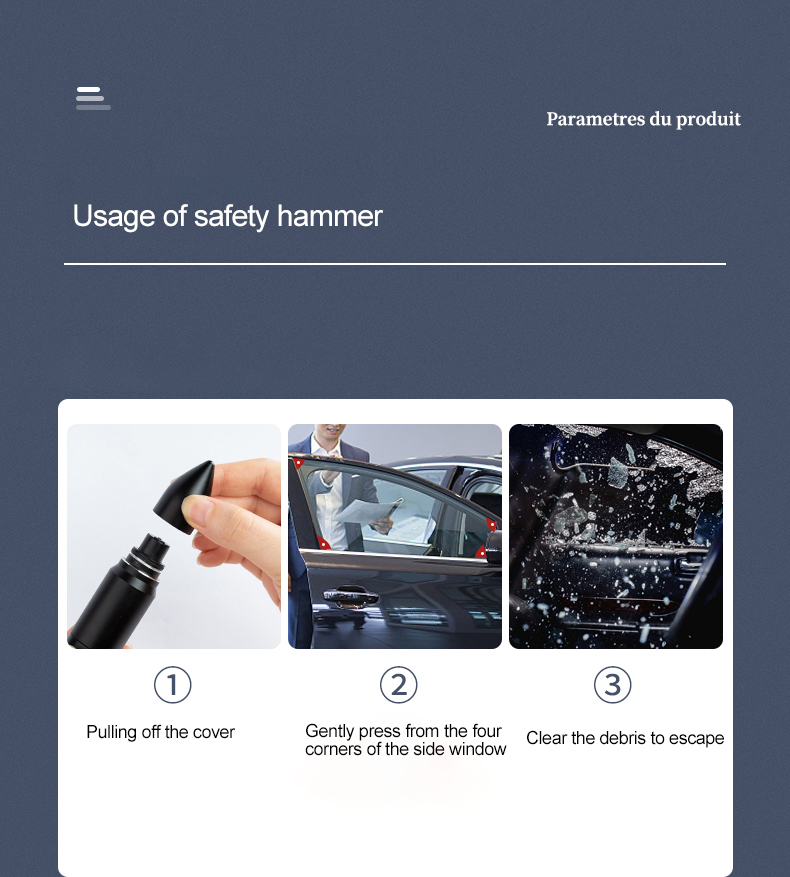 Parametres du produit

Usage of safety hammer

①
Pulling off the cover

②
Gently press from the four corners of the side window

③
Clear the debris to escape