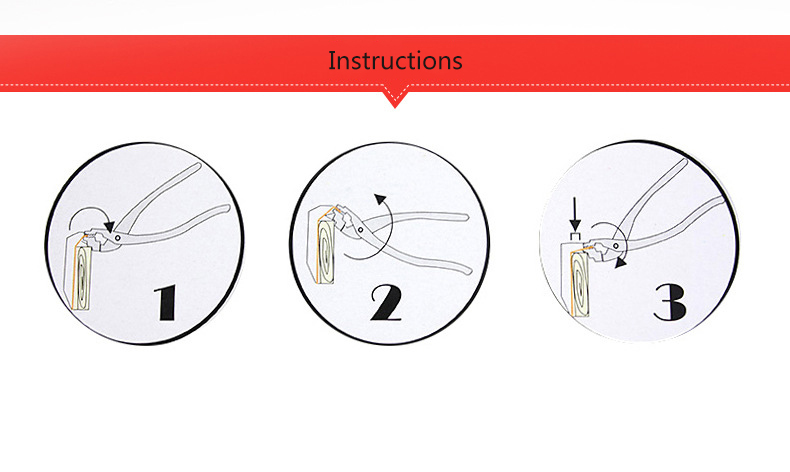 Instructions

1

2

3