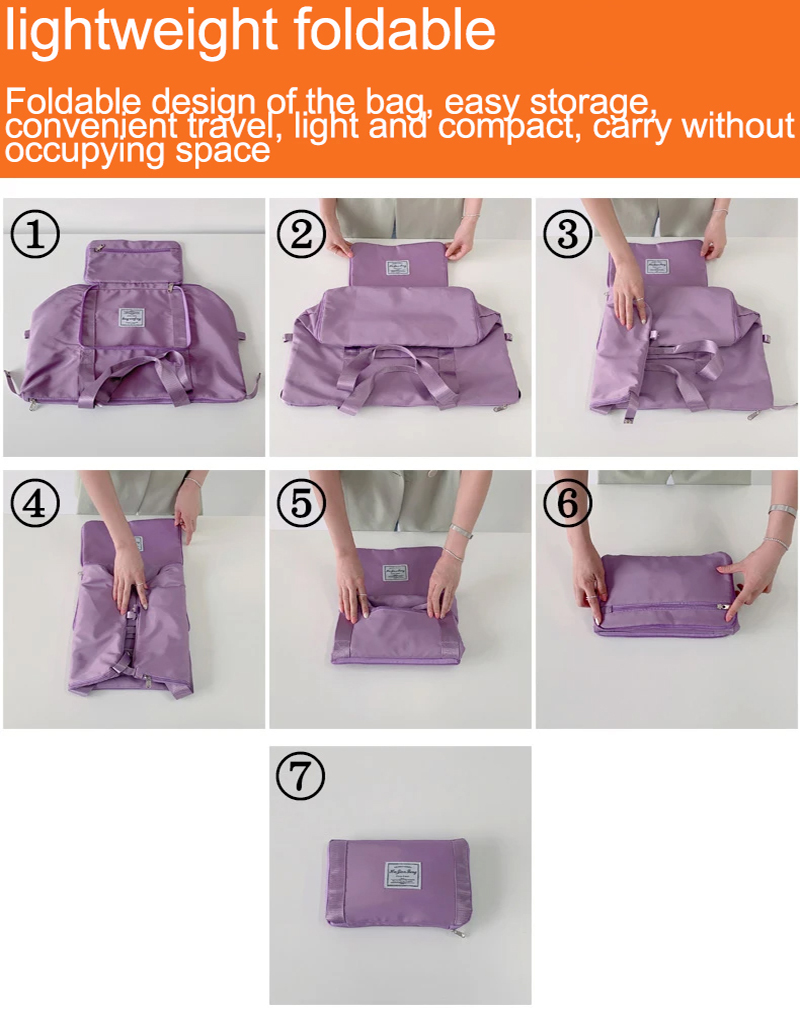 lightweight foldable

Foldable design of the bag, easy storage, convenient travel, light and compact, carry without occupying space

①

②

③

④

⑤

⑥

⑦