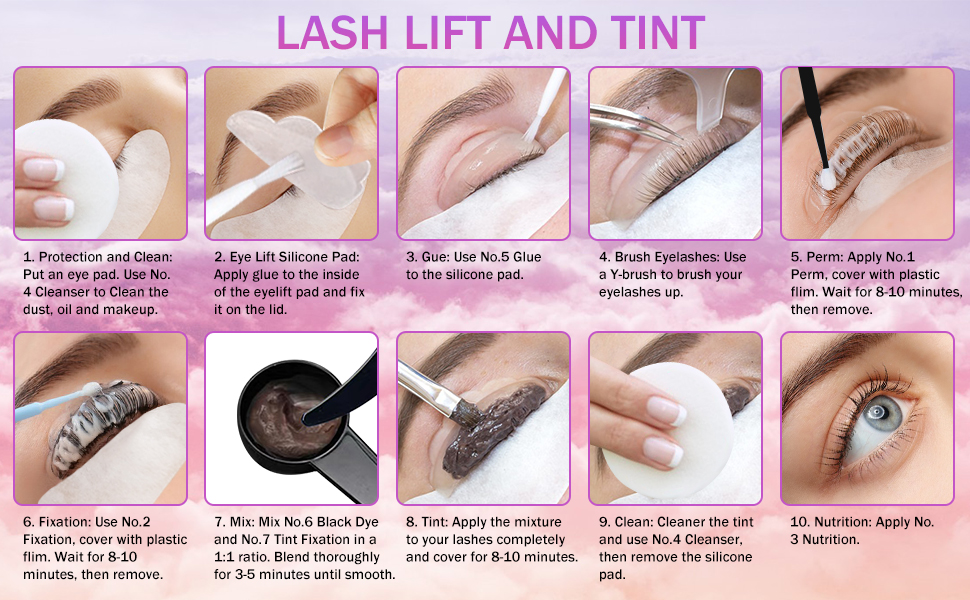 LASH LIFT AND TINT

1. Protection and Clean: Put an eye pad. Use No. 4 Cleanser to Clean the dust, oil and makeup.

2. Eye Lift Silicone Pad: Apply glue to the inside of the eyelift pad and fix it on the lid.

3. Gue: Use No.5 Glue to the silicone pad.

4. Brush Eyelashes: Use a Y-brush to brush your eyelashes up.

5. Perm: Apply No.1 Perm, cover with plastic flim. Wait for 8-10 minutes, then remove.

6. Fixation: Use No.2 Fixation, cover with plastic flim. Wait for 8-10 minutes, then remove.

7. Mix: Mix No.6 Black Dye and No.7 Tint Fixation in a 1:1 ratio. Blend thoroughly for 3-5 minutes until smooth.

8. Tint: Apply the mixture to your lashes completely and cover for 8-10 minutes.

9. Clean: Cleaner the tint and use No.4 Cleanser, then remove the silicone pad.

10. Nutrition: Apply No. 3 Nutrition.