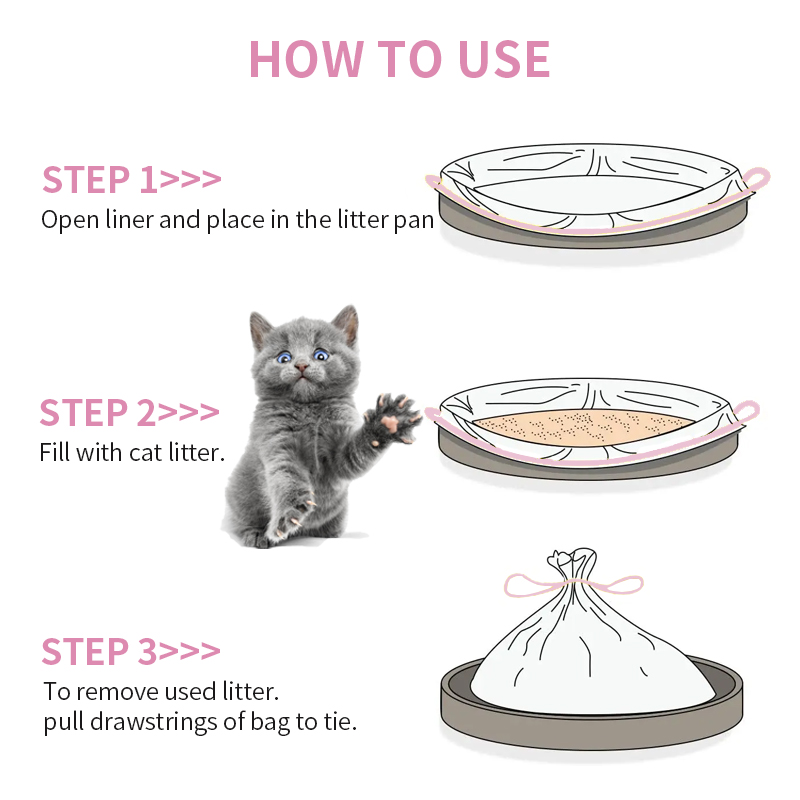 HOW TO USE

STEP 1>>>
Open liner and place in the litter pan

STEP 2>>>
Fill with cat litter.

STEP 3>>>
To remove used litter.
pull drawstrings of bag to tie.