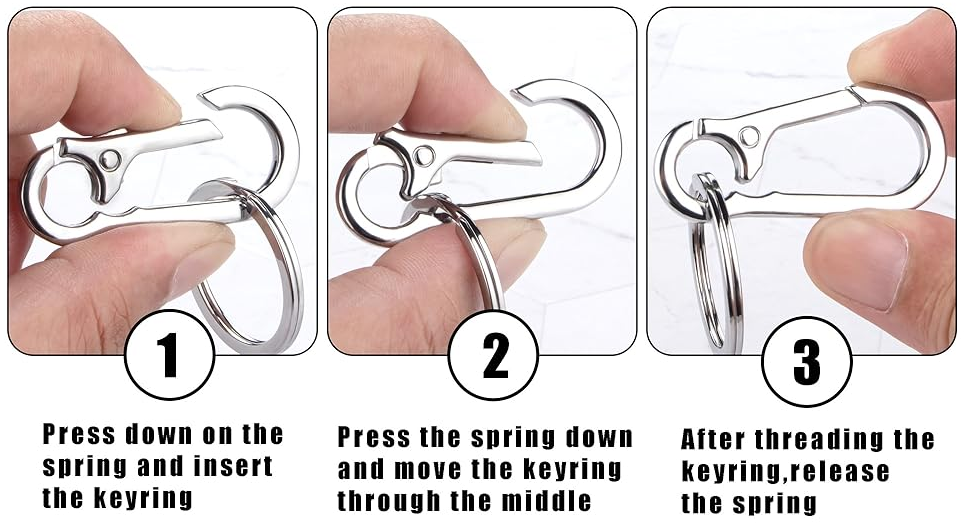 1

Press down on the spring and insert the keyring

2

Press the spring down and move the keyring through the middle

3

After threading the keyring,release the spring