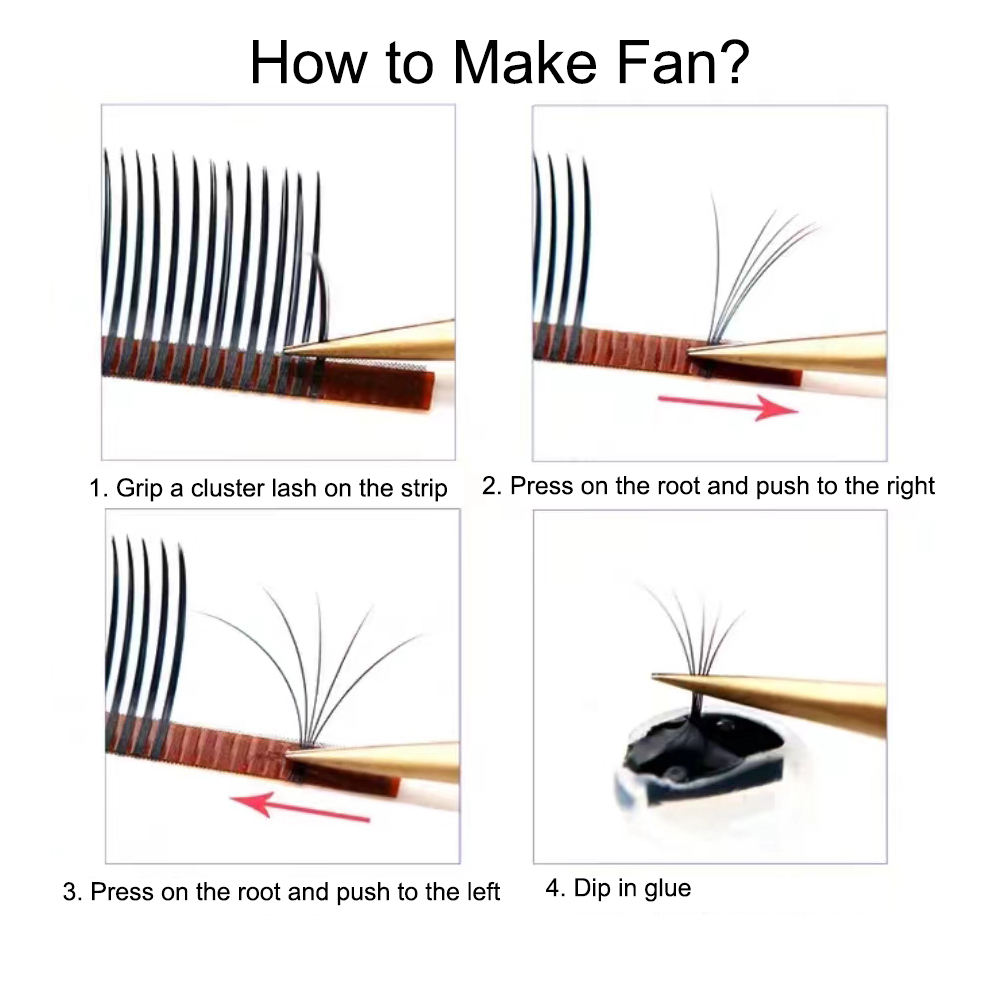 How to Make Fan?

1. Grip a cluster lash on the strip

2. Press on the root and push to the right

3. Press on the root and push to the left

4. Dip in glue