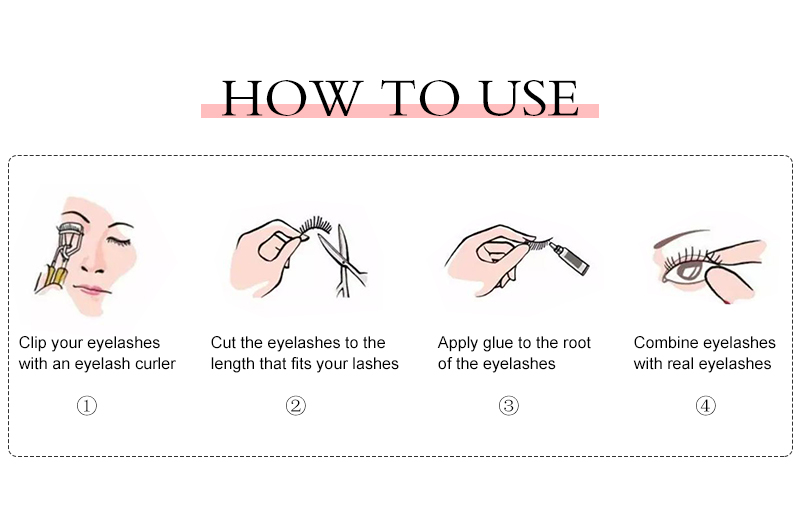 HOW TO USE

Clip your eyelashes with an eyelash curler

①

Cut the eyelashes to the length that fits your lashes

②

Apply glue to the root of the eyelashes

③

Combine eyelashes with real eyelashes

④