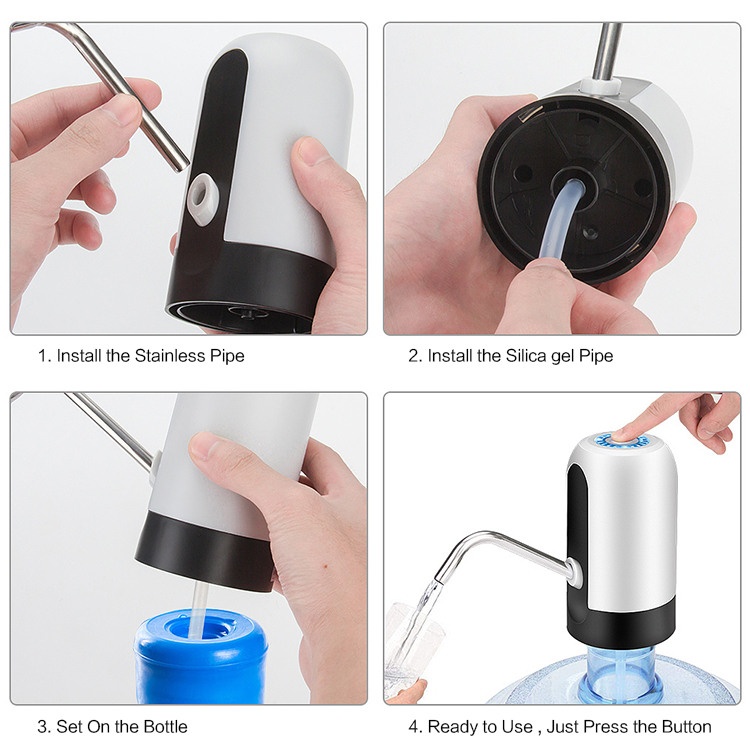 1. Install the Stainless Pipe

2. Install the Silica gel Pipe

3. Set On the Bottle

4. Ready to Use , Just Press the Button