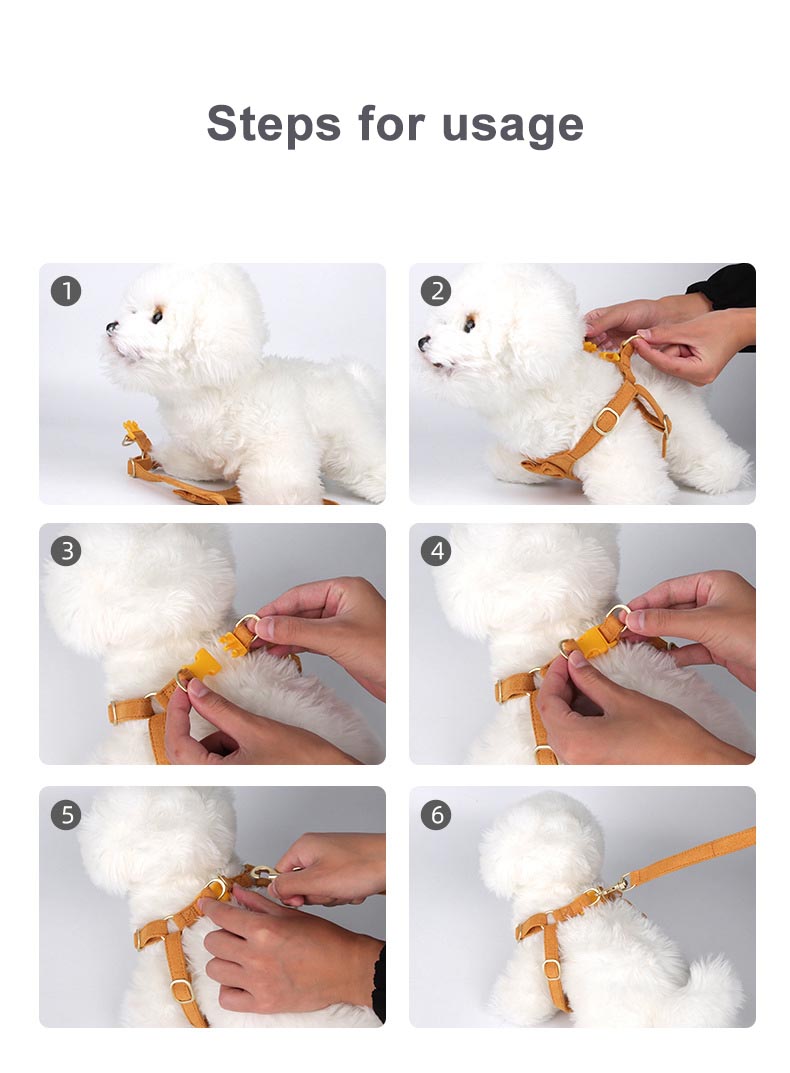 Steps for usage

1

2

3

4

5

6