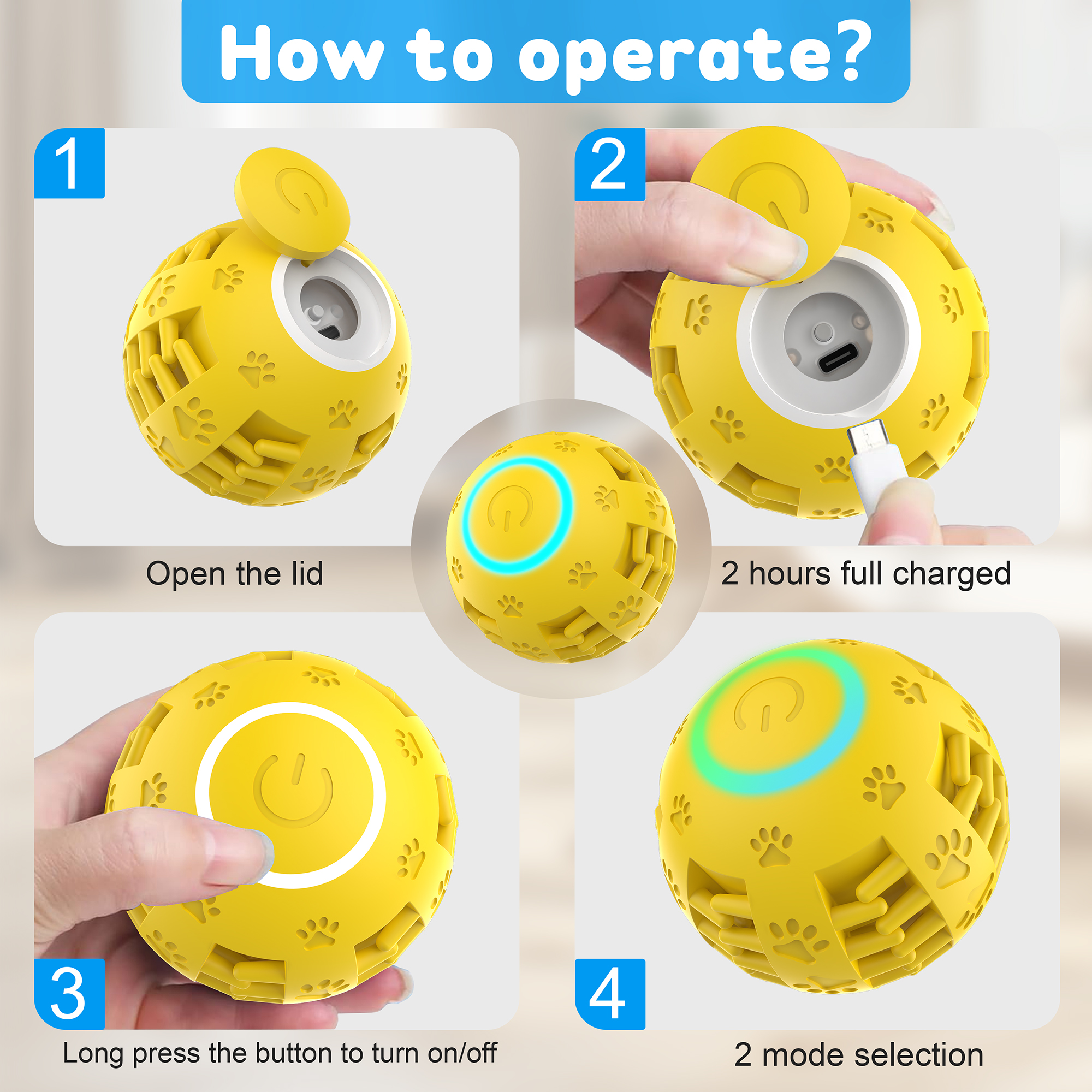 How to operate?

1

Open the lid

2

2 hours full charged

3

Long press the button to turn on/off

4

2 mode selection