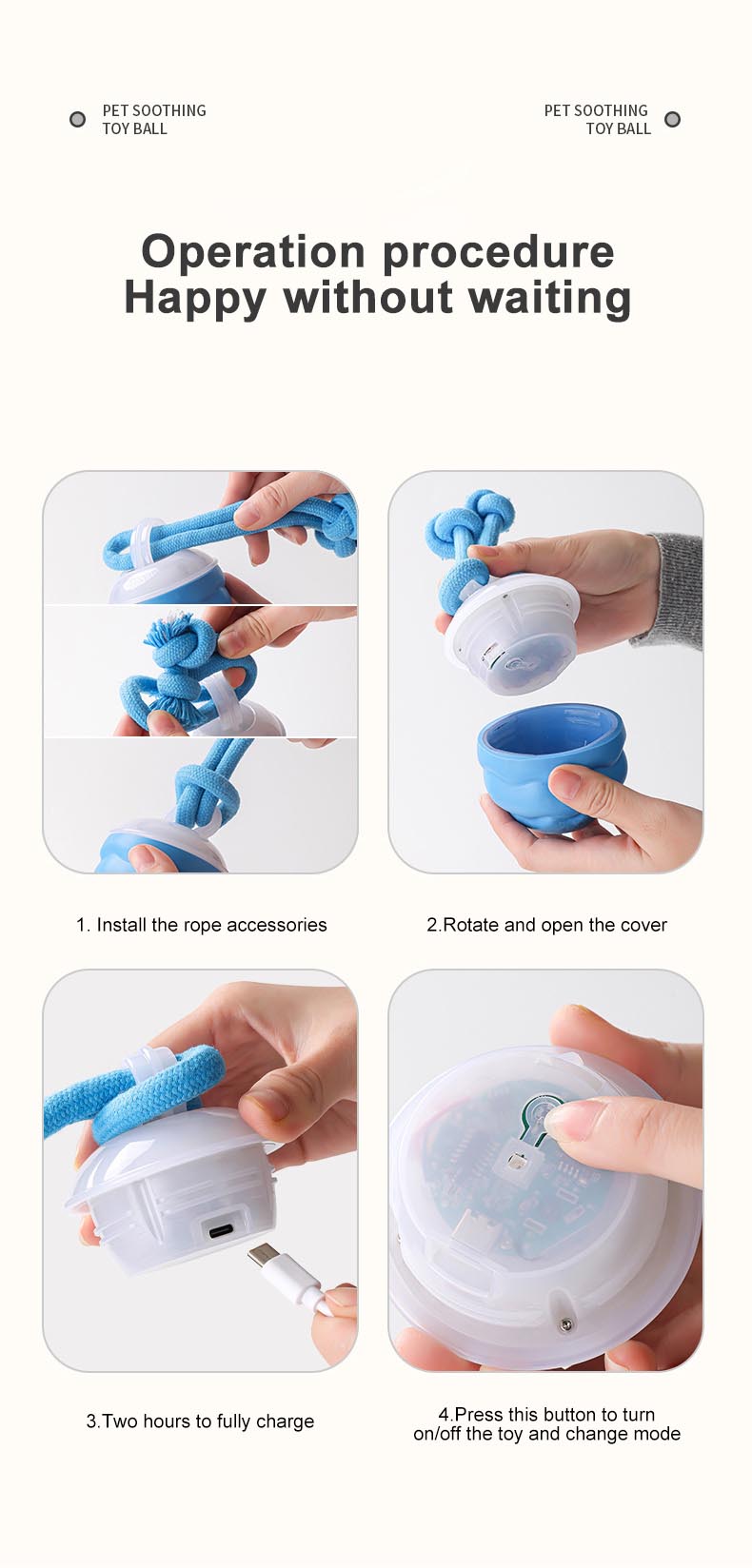 PET SOOTHING
TOY BALL

PET SOOTHING
TOY BALL

Operation procedure
Happy without waiting

1. Install the rope accessories

2.Rotate and open the cover

3.Two hours to fully charge

4.Press this button to turn on/off the toy and change mode