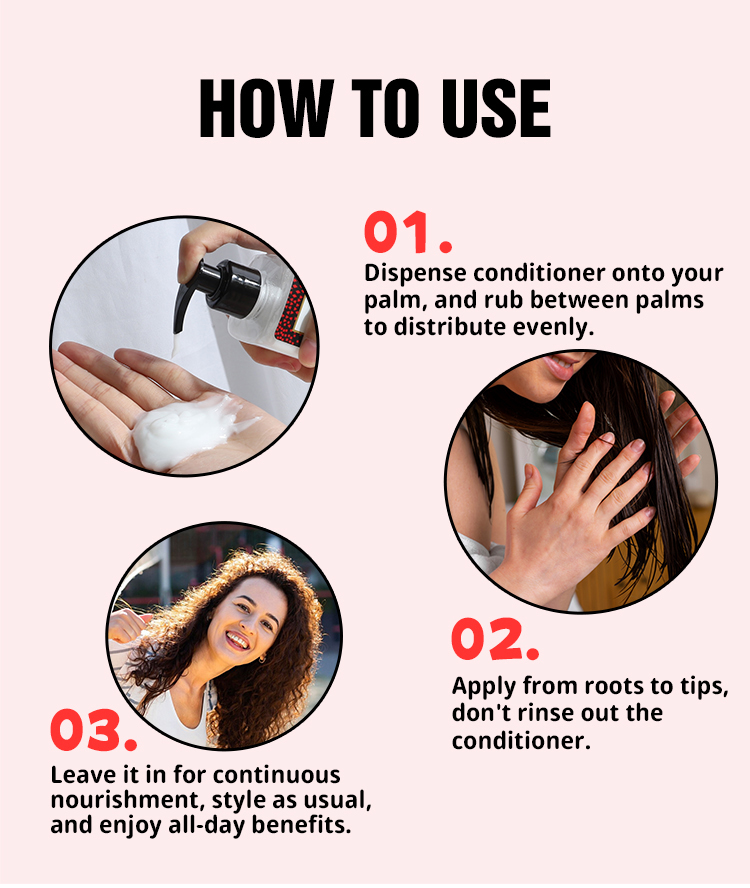 HOW TO USE

01.
Dispense conditioner onto your palm, and rub between palms to distribute evenly.

02.
Apply from roots to tips, don't rinse out the conditioner.

03.
Leave it in for continuous nourishment, style as usual, and enjoy all-day benefits.