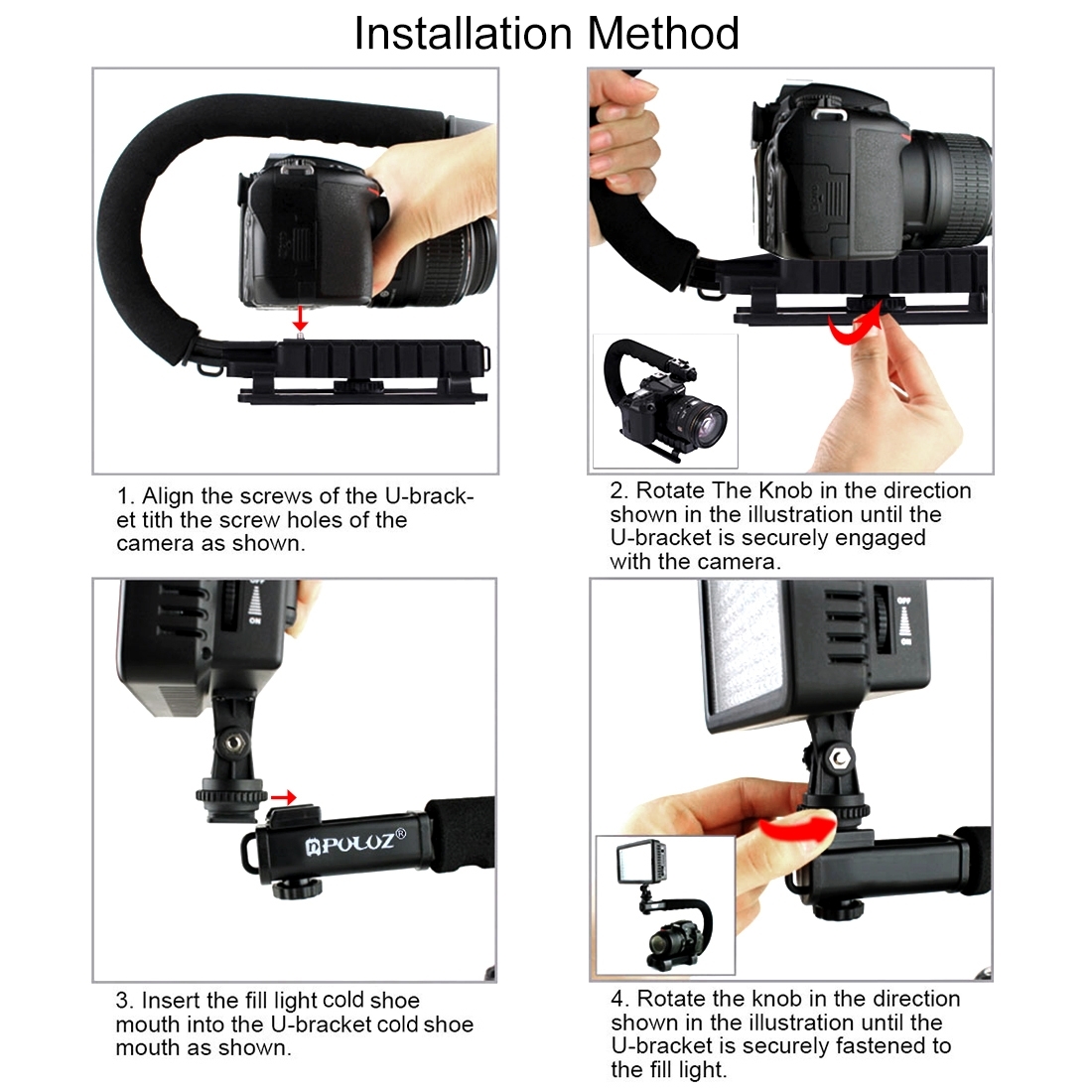 Installation Method

1. Align the screws of the U-bracket tith the screw holes of the camera as shown.

2. Rotate The Knob in the direction shown in the illustration until the U-bracket is securely engaged with the camera.

OFF
ON

PULUZ®

3. Insert the fill light cold shoe mouth into the U-bracket cold shoe mouth as shown.

OFF
ON

4. Rotate the knob in the direction shown in the illustration until the U-bracket is securely fastened to the fill light.