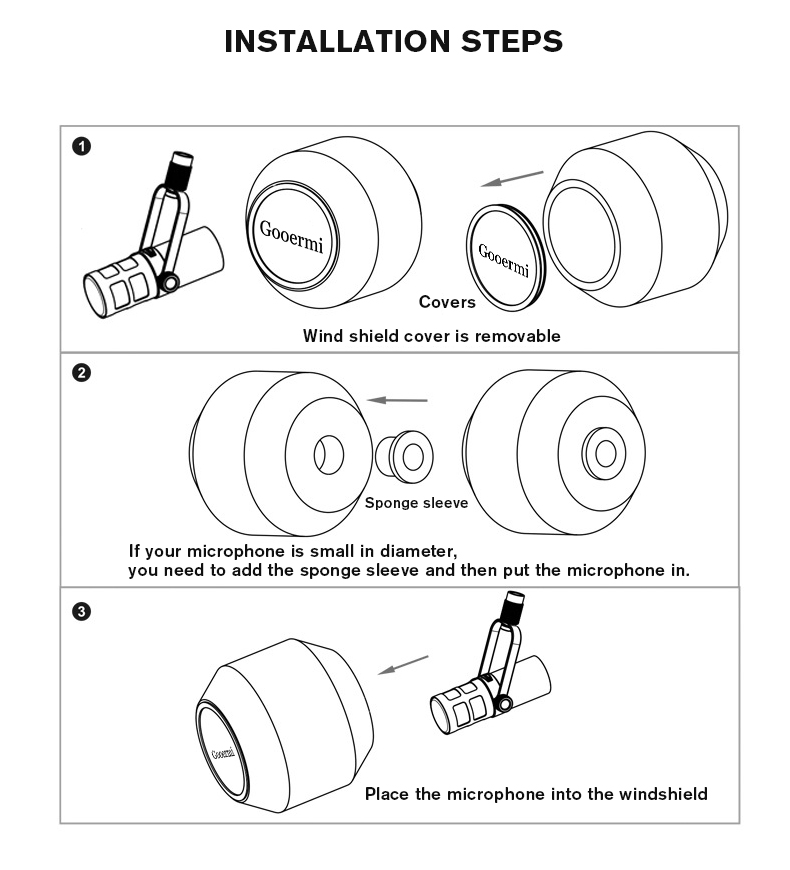 INSTALLATION STEPS

1

Gooermi

Gooermi

Covers

Wind shield cover is removable

2

Sponge sleeve

If your microphone is small in diameter, you need to add the sponge sleeve and then put the microphone in.

3

Gooermi

Place the microphone into the windshield