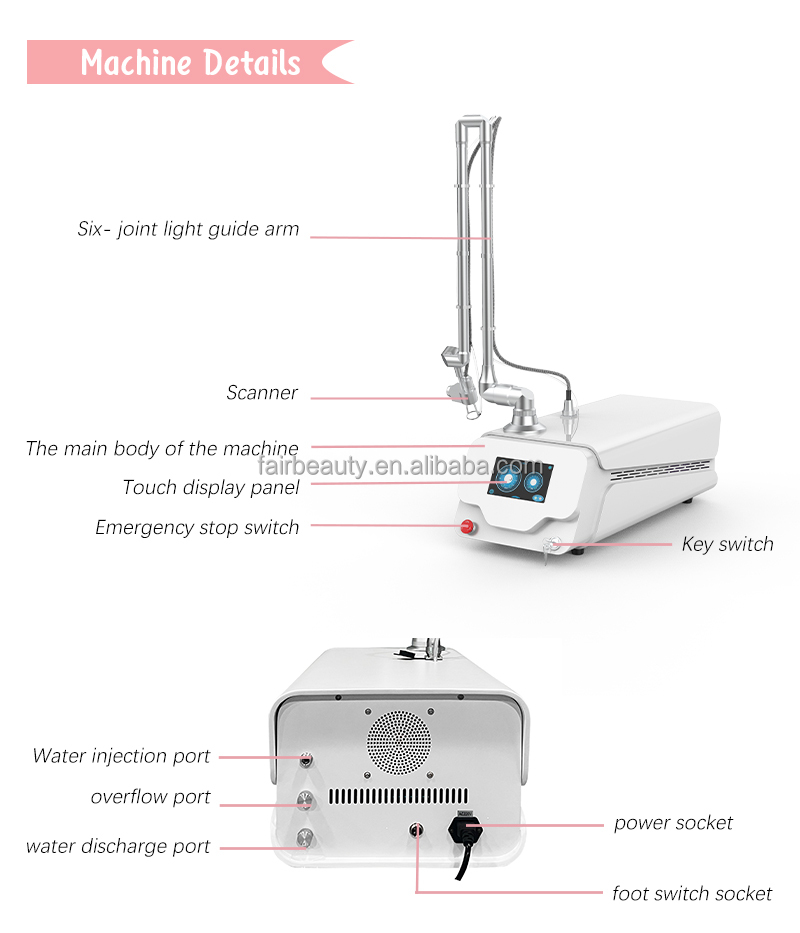 Machine Details

Six- joint light guide arm

Scanner

The main body of the machine

fairbeauty.en.alibaba.com

Touch display panel

Emergency stop switch

Key switch

Water injection port

overflow port

water discharge port

power socket

foot switch socket