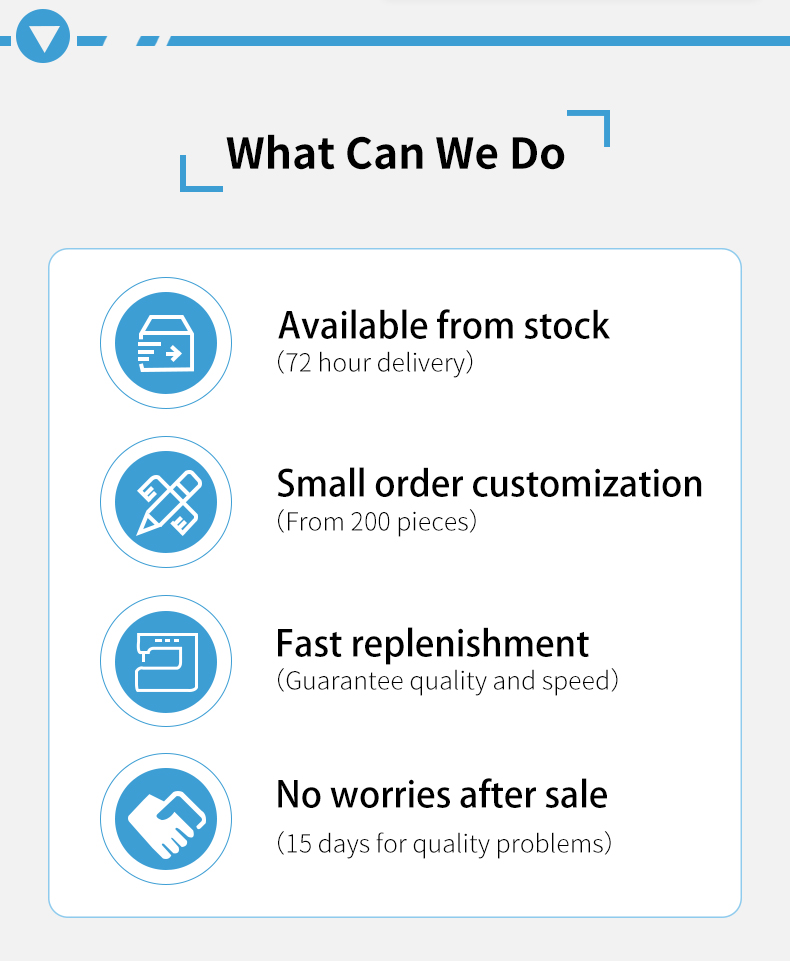 What Can We Do

Available from stock
(72 hour delivery)

Small order customization
(From 200 pieces)

Fast replenishment
(Guarantee quality and speed)

No worries after sale
(15 days for quality problems)