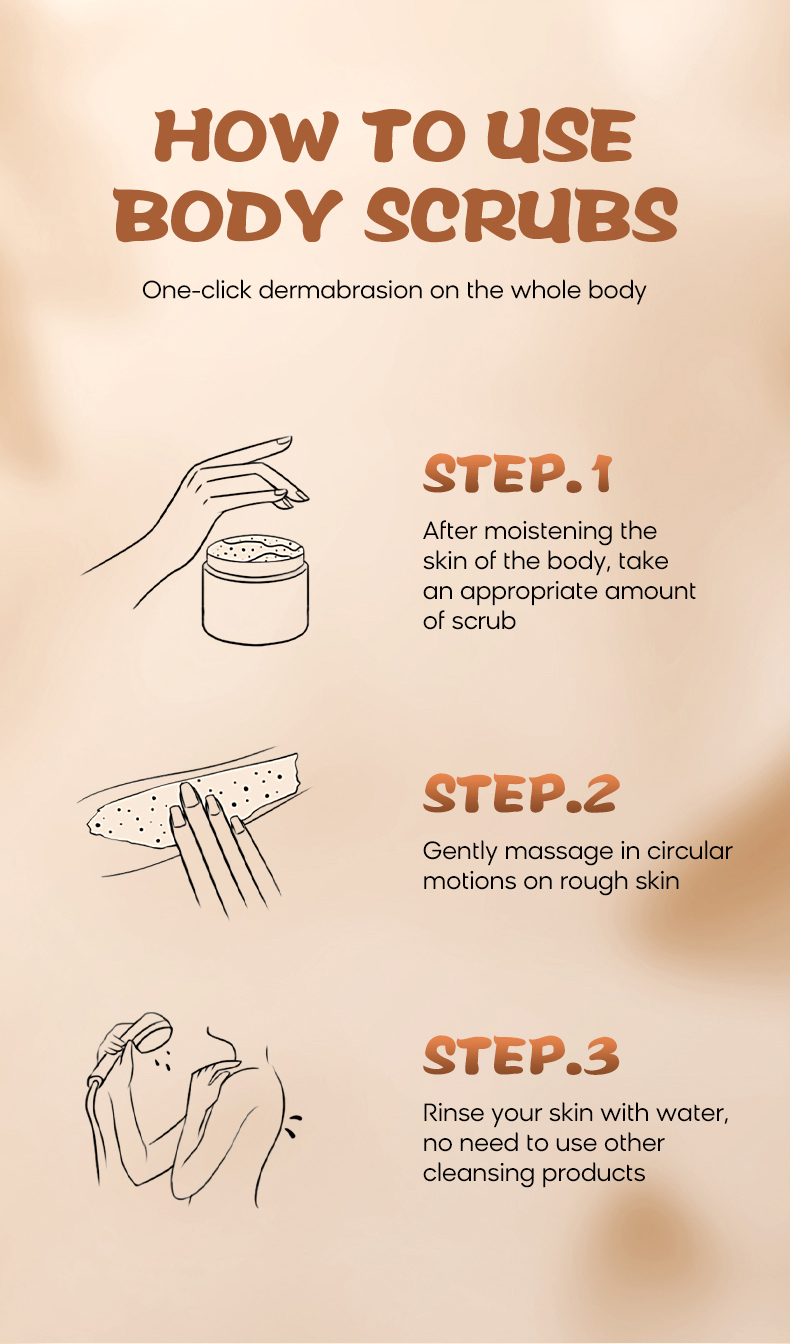 HOW TO USE BODY SCRUBS

One-click dermabrasion on the whole body

STEP.1

After moistening the skin of the body, take an appropriate amount of scrub

STEP.2

Gently massage in circular motions on rough skin

STEP.3

Rinse your skin with water, no need to use other cleansing products