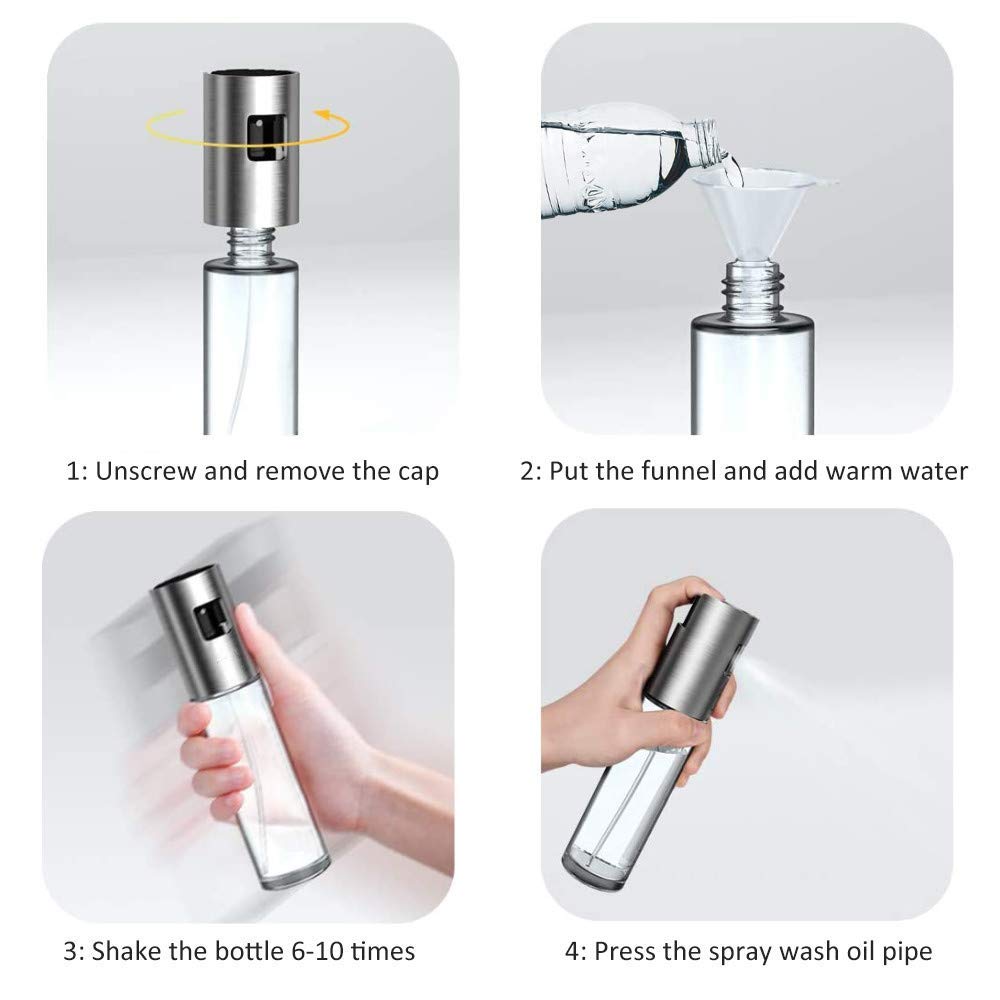 1: Unscrew and remove the cap

2: Put the funnel and add warm water

3: Shake the bottle 6-10 times

4: Press the spray wash oil pipe