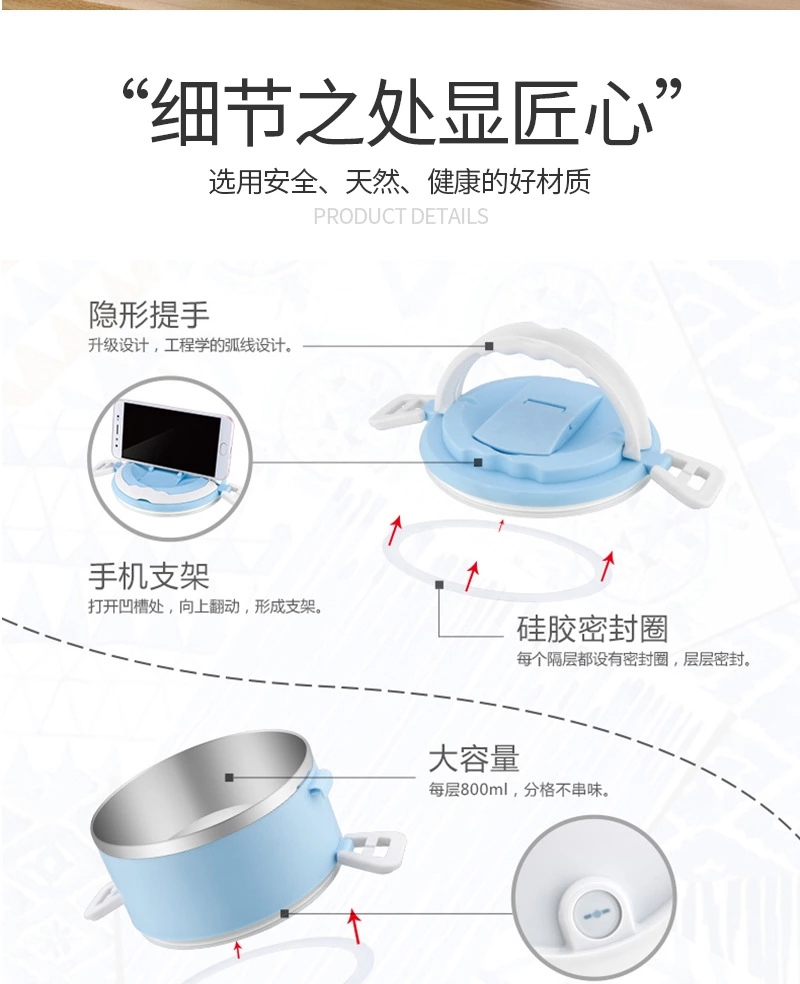 “细节之处显匠心”

选用安全、天然、健康的好材质

PRODUCT DETAILS

隐形提手

升级设计，工程学的弧线设计。

手机支架

打开凹槽处，向上翻动，形成支架。

硅胶密封圈

每个隔层都设有密封圈，层层密封。

大容量

每层800ml，分格不串味。