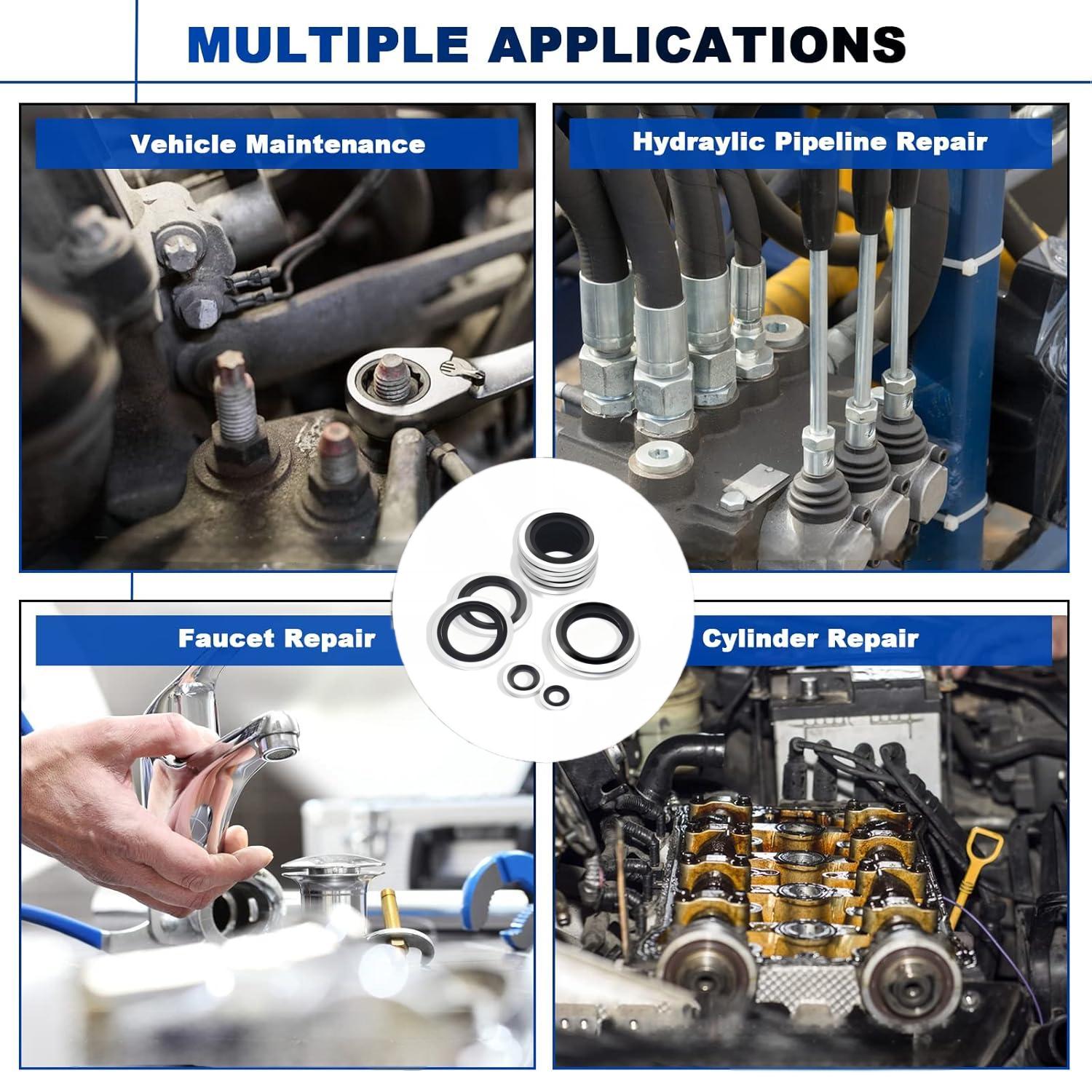 MULTIPLE APPLICATIONS

Vehicle Maintenance

Hydraylic Pipeline Repair

Faucet Repair

Cylinder Repair