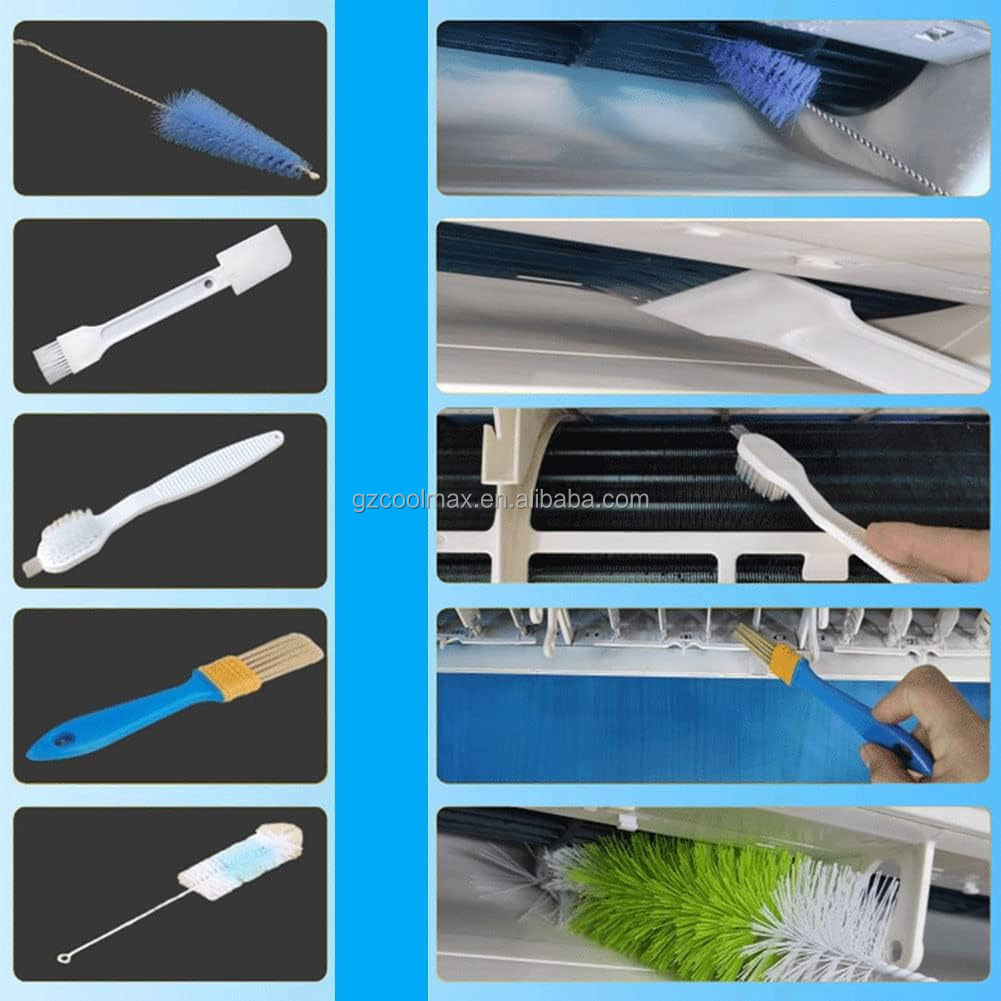 gzcoolmax.en.alibaba.com