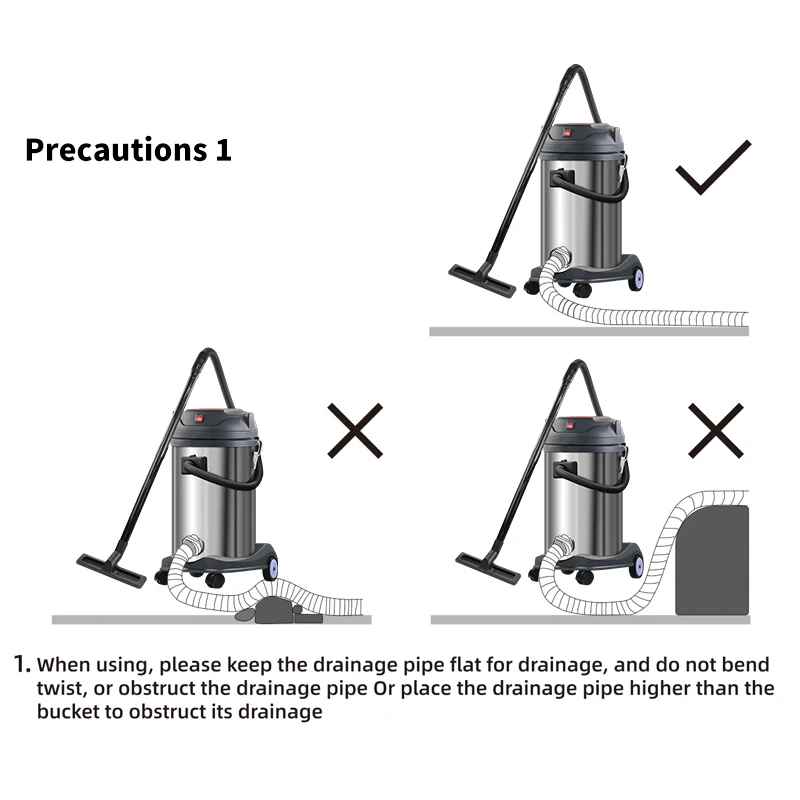 Precautions 1

1. When using, please keep the drainage pipe flat for drainage, and do not bend twist, or obstruct the drainage pipe Or place the drainage pipe higher than the bucket to obstruct its drainage