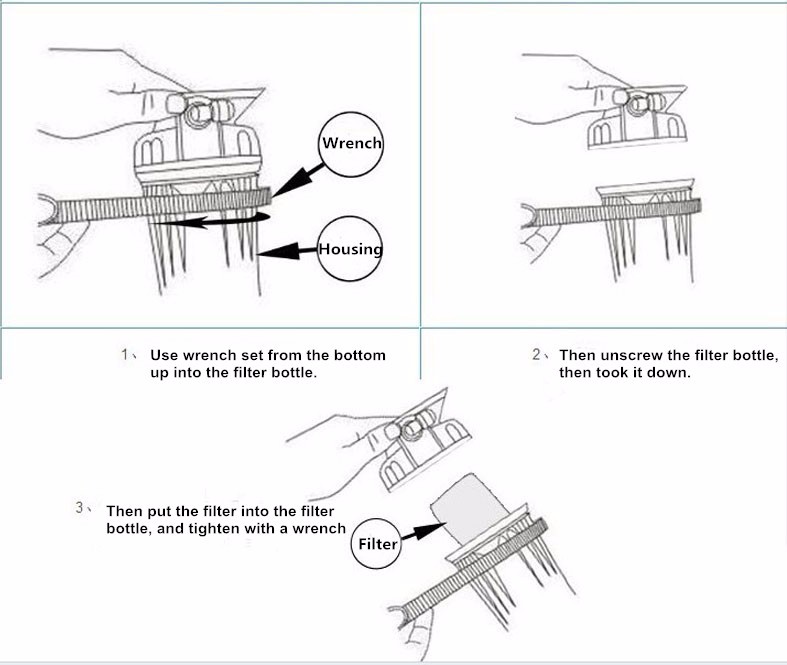 Wrench

Housing

1、 Use wrench set from the bottom up into the filter bottle.

2、 Then unscrew the filter bottle, then took it down.

3、 Then put the filter into the filter bottle, and tighten with a wrench

Filter