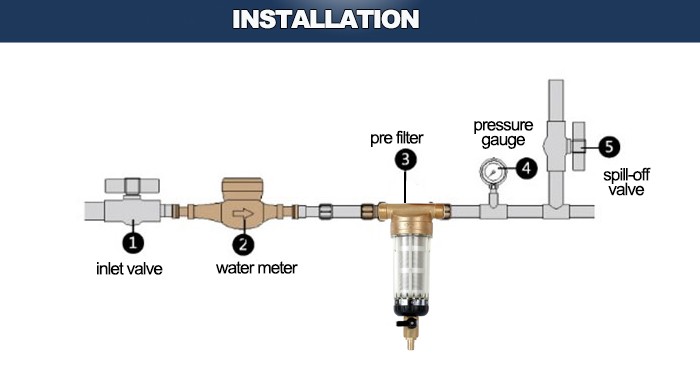 INSTALLATION

pre filter
3

pressure gauge
4

5
spill-off valve

1
inlet valve

2
water meter