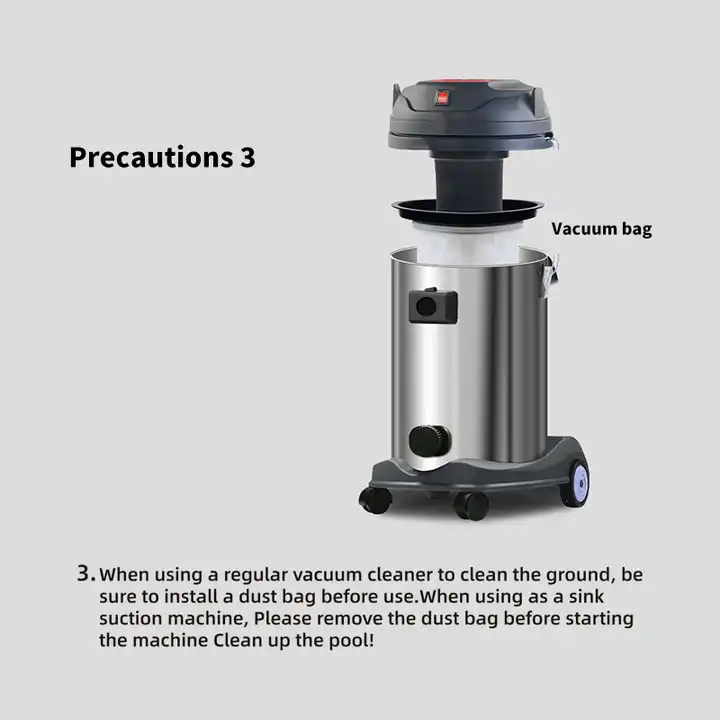 Precautions 3

Vacuum bag

3. When using a regular vacuum cleaner to clean the ground, be sure to install a dust bag before use.When using as a sink suction machine, Please remove the dust bag before starting the machine Clean up the pool!