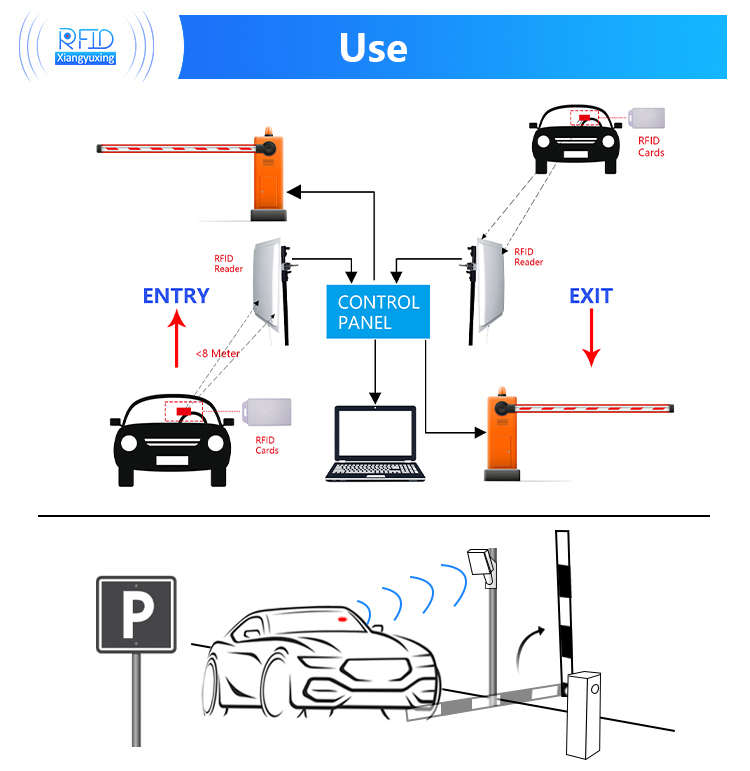 RFID
Xiangyuxing

Use

RFID Cards

RFID Reader

RFID Reader

ENTRY

CONTROL PANEL

EXIT

<8 Meter

RFID Cards

P