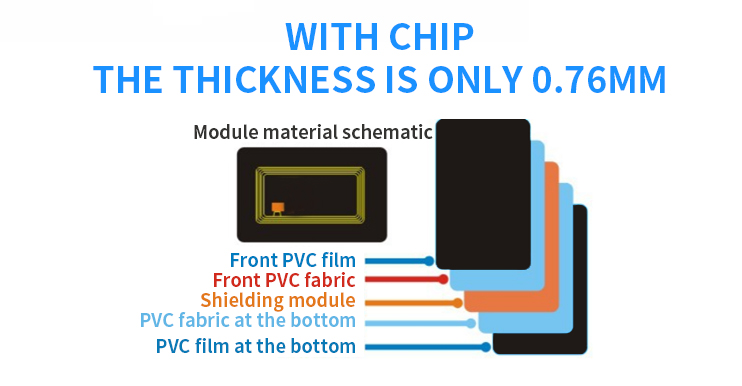 WITH CHIP
THE THICKNESS IS ONLY 0.76MM

Module material schematic

Front PVC film
Front PVC fabric
Shielding module
PVC fabric at the bottom
PVC film at the bottom