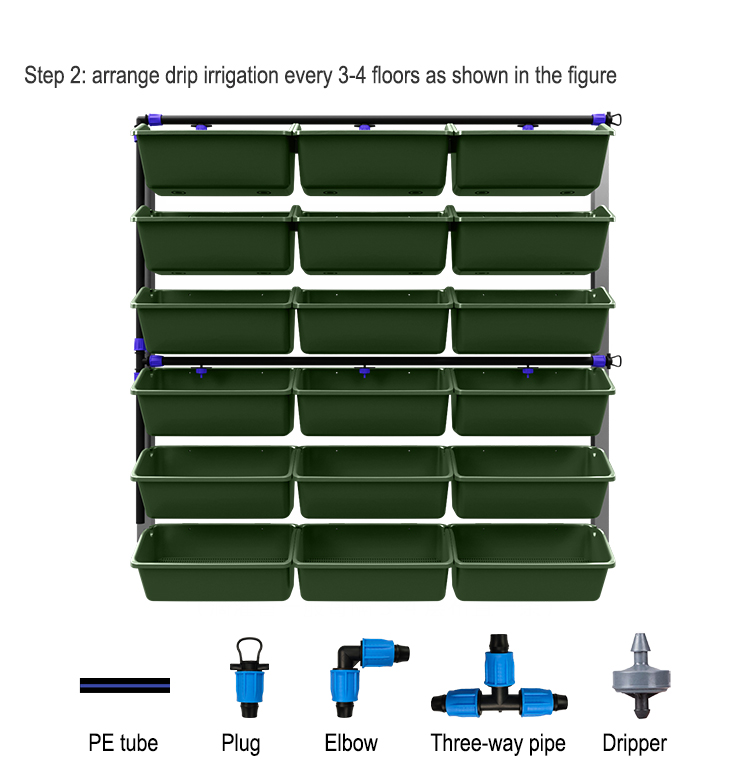 Step 2: arrange drip irrigation every 3-4 floors as shown in the figure

PE tube
Plug
Elbow
Three-way pipe
Dripper