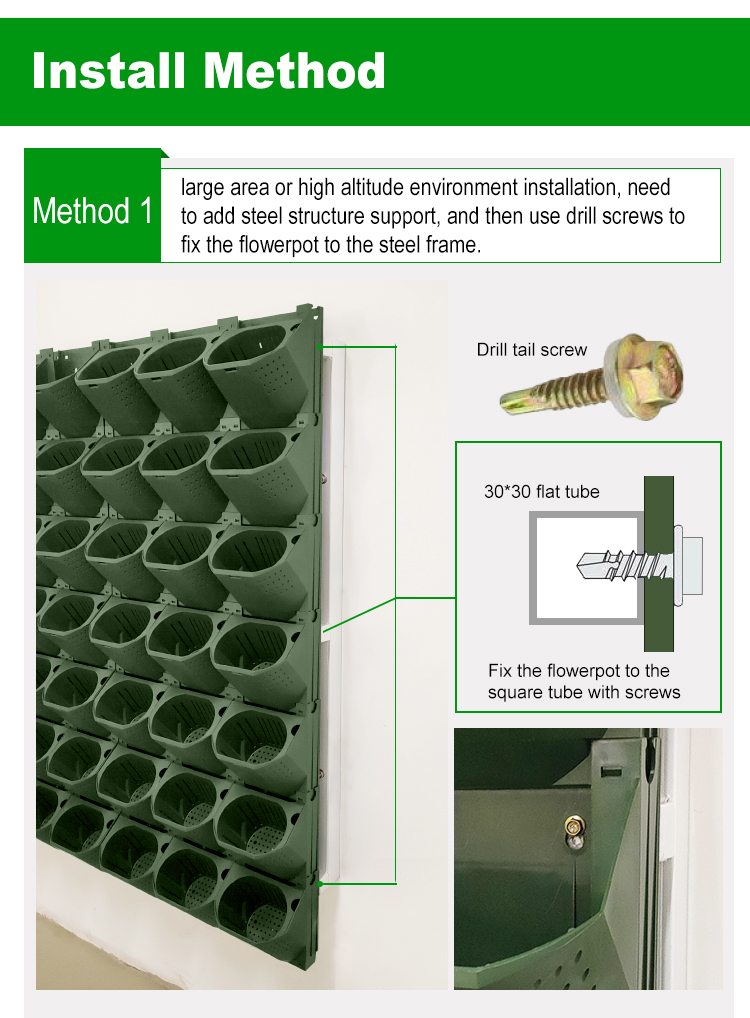 Install Method

Method 1

large area or high altitude environment installation, need to add steel structure support, and then use drill screws to fix the flowerpot to the steel frame.

Drill tail screw

30*30 flat tube

Fix the flowerpot to the square tube with screws