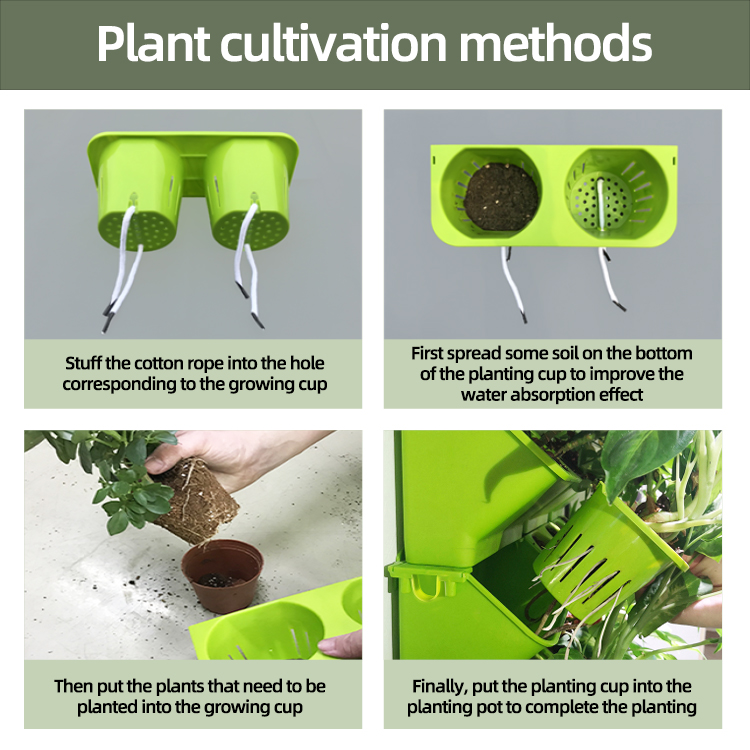 Plant cultivation methods

Stuff the cotton rope into the hole corresponding to the growing cup

First spread some soil on the bottom of the planting cup to improve the water absorption effect

Then put the plants that need to be planted into the growing cup

Finally, put the planting cup into the planting pot to complete the planting