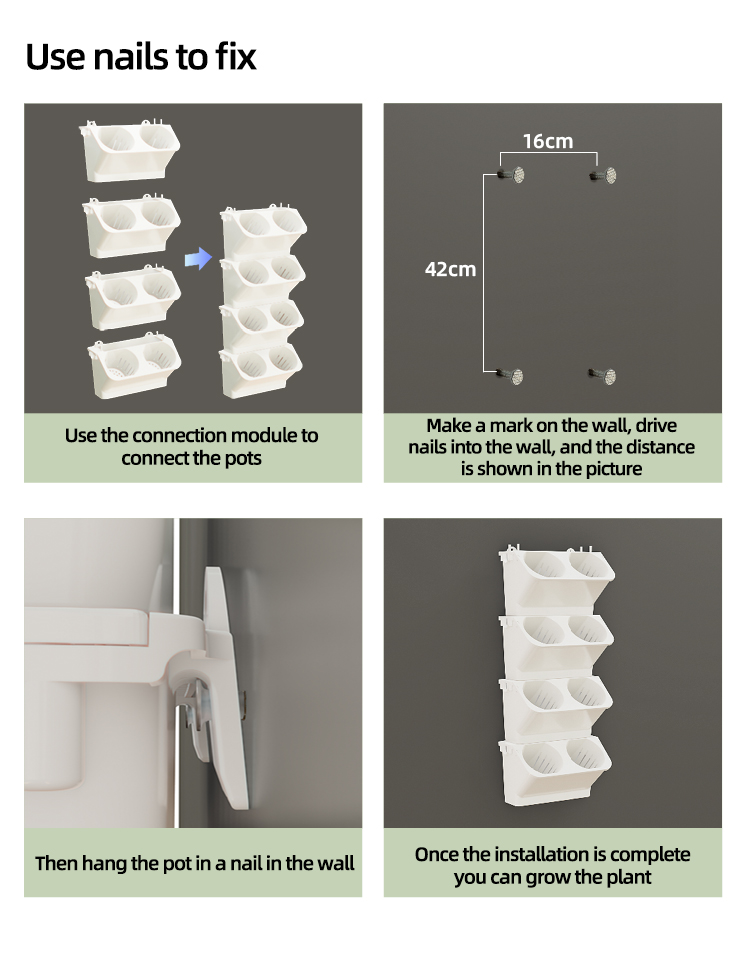 Use nails to fix

Use the connection module to connect the pots

16cm

42cm

Make a mark on the wall, drive nails into the wall, and the distance is shown in the picture

Then hang the pot in a nail in the wall

Once the installation is complete you can grow the plant