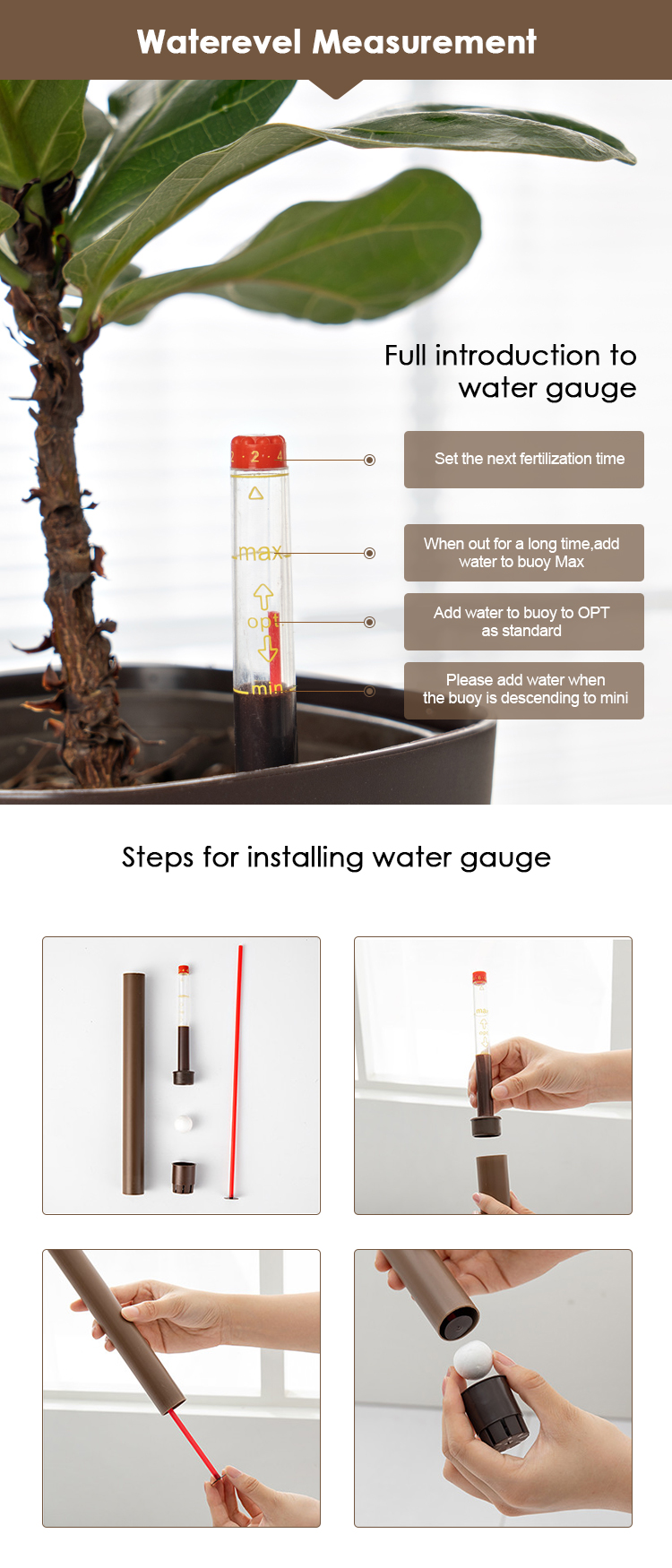 Waterevel Measurement

Full introduction to water gauge

2 · 4

max

opt

min

Set the next fertilization time

When out for a long time,add water to buoy Max

Add water to buoy to OPT as standard

Please add water when the buoy is descending to mini

Steps for installing water gauge