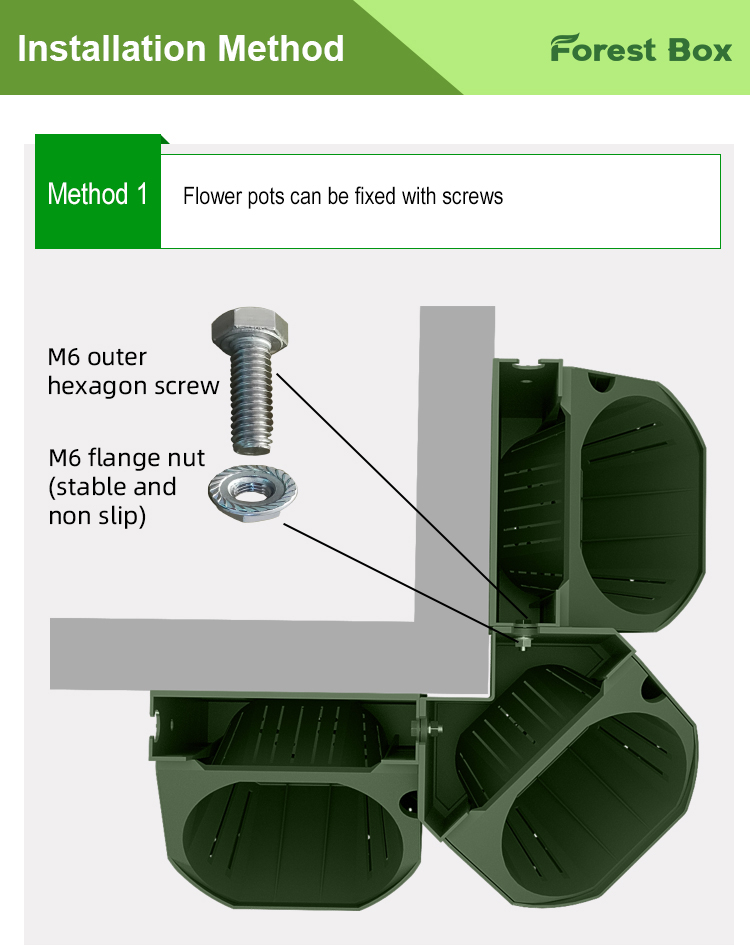 Installation Method

Forest Box

Method 1

Flower pots can be fixed with screws

M6 outer hexagon screw

M6 flange nut (stable and non slip)