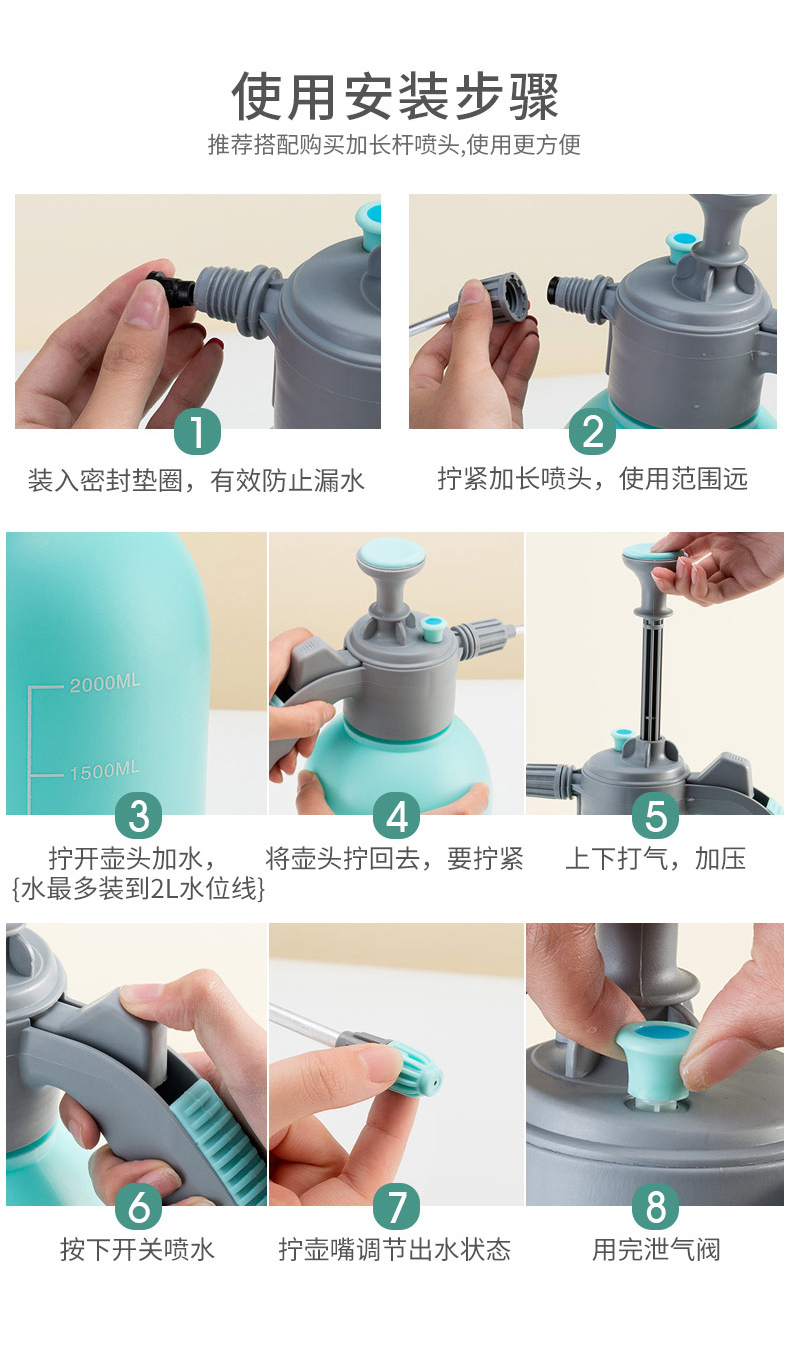 使用安装步骤

推荐搭配购买加长杆喷头,使用更方便

1
装入密封垫圈，有效防止漏水

2
拧紧加长喷头，使用范围远

2000ML
1500ML
3
拧开壶头加水，
{水最多装到2L水位线}

4
将壶头拧回去，要拧紧

5
上下打气，加压

6
按下开关喷水

7
拧壶嘴调节出水状态

8
用完泄气阀