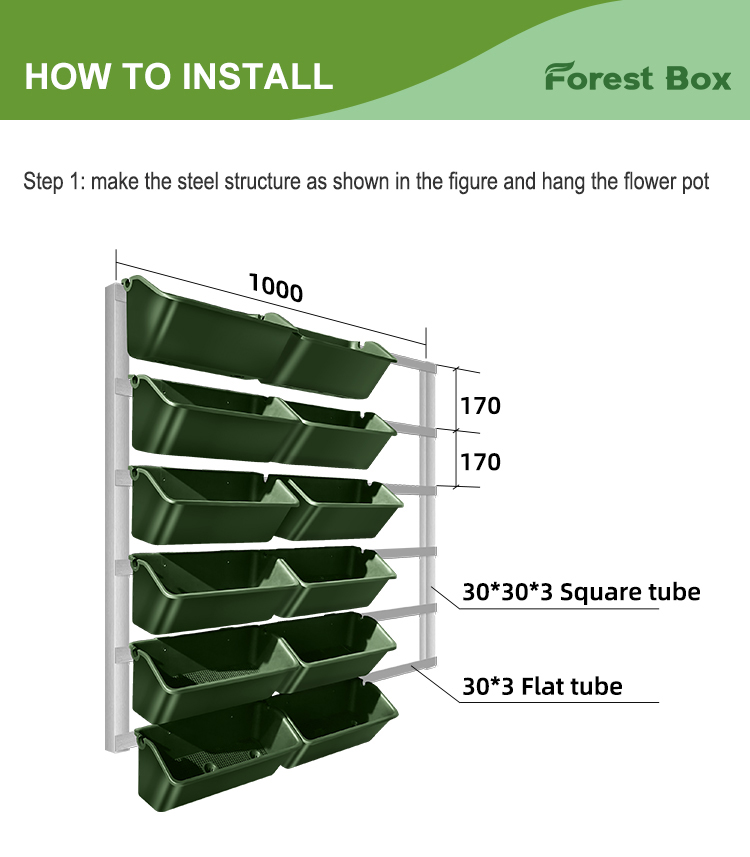 HOW TO INSTALL

Forest Box

Step 1: make the steel structure as shown in the figure and hang the flower pot

1000

170

170

30*30*3 Square tube

30*3 Flat tube