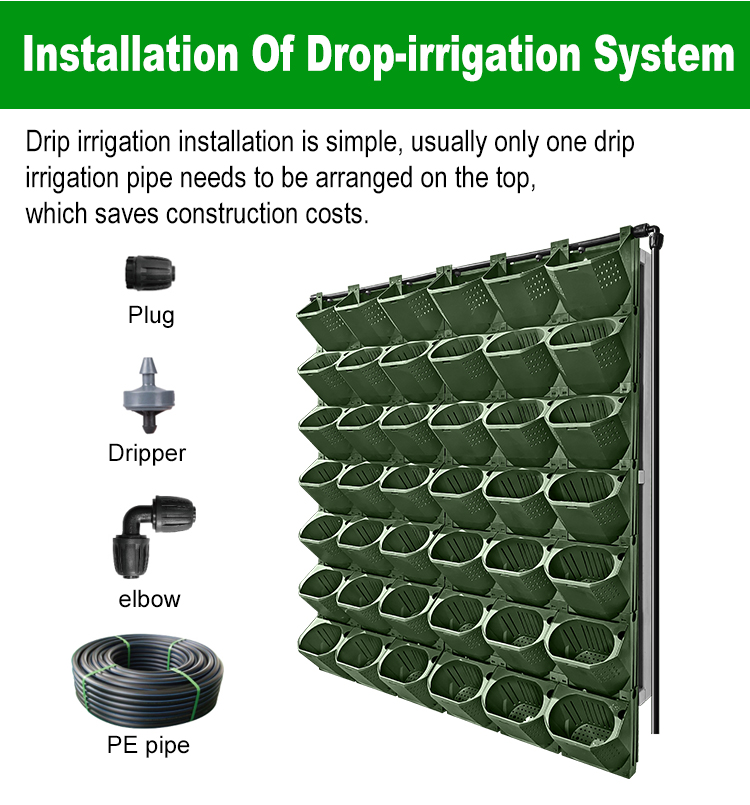 Installation Of Drop-irrigation System

Drip irrigation installation is simple, usually only one drip irrigation pipe needs to be arranged on the top, which saves construction costs.

Plug

Dripper

elbow

PE pipe